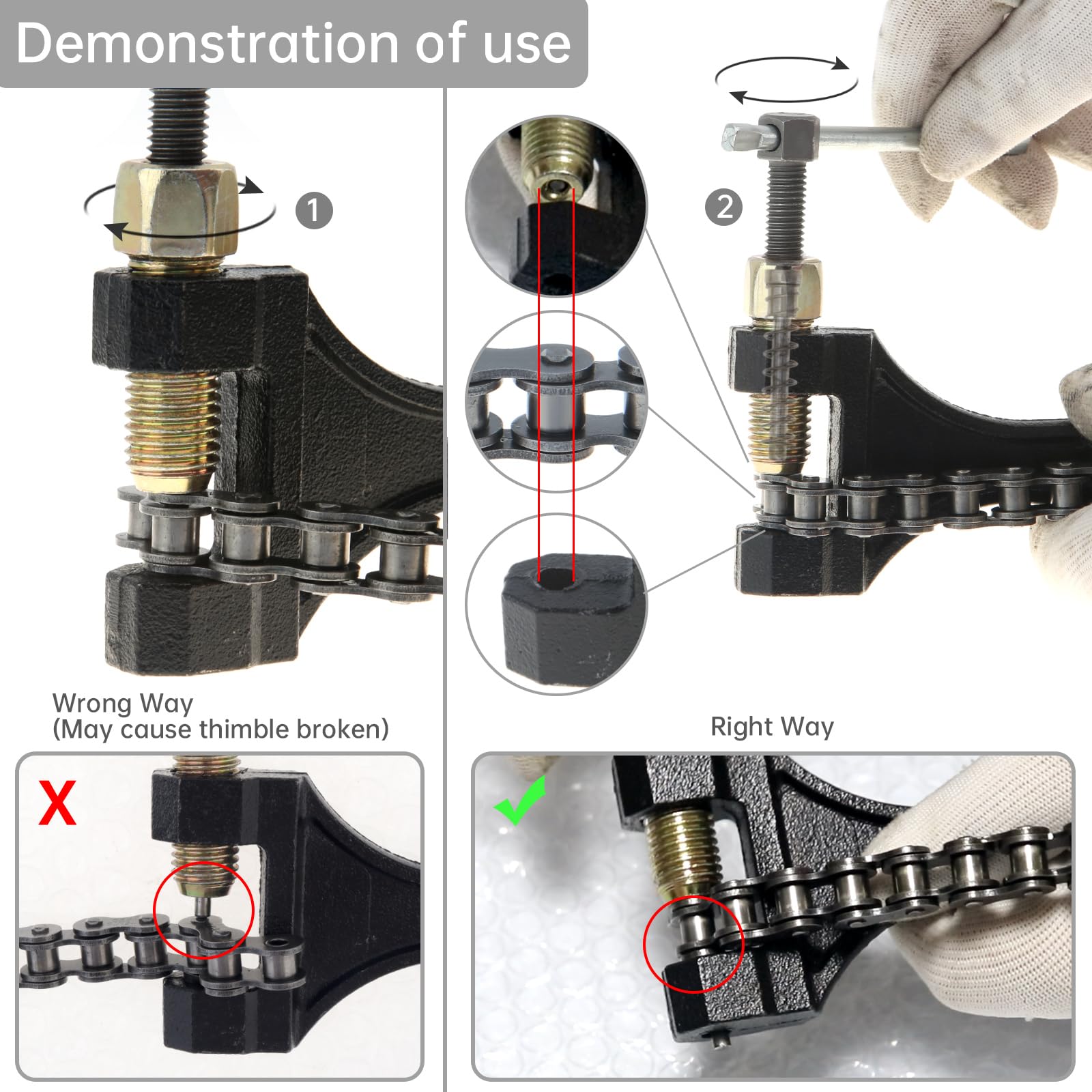 Demonstration of use

1

2

Wrong Way
(May cause thimble broken)

Right Way

X