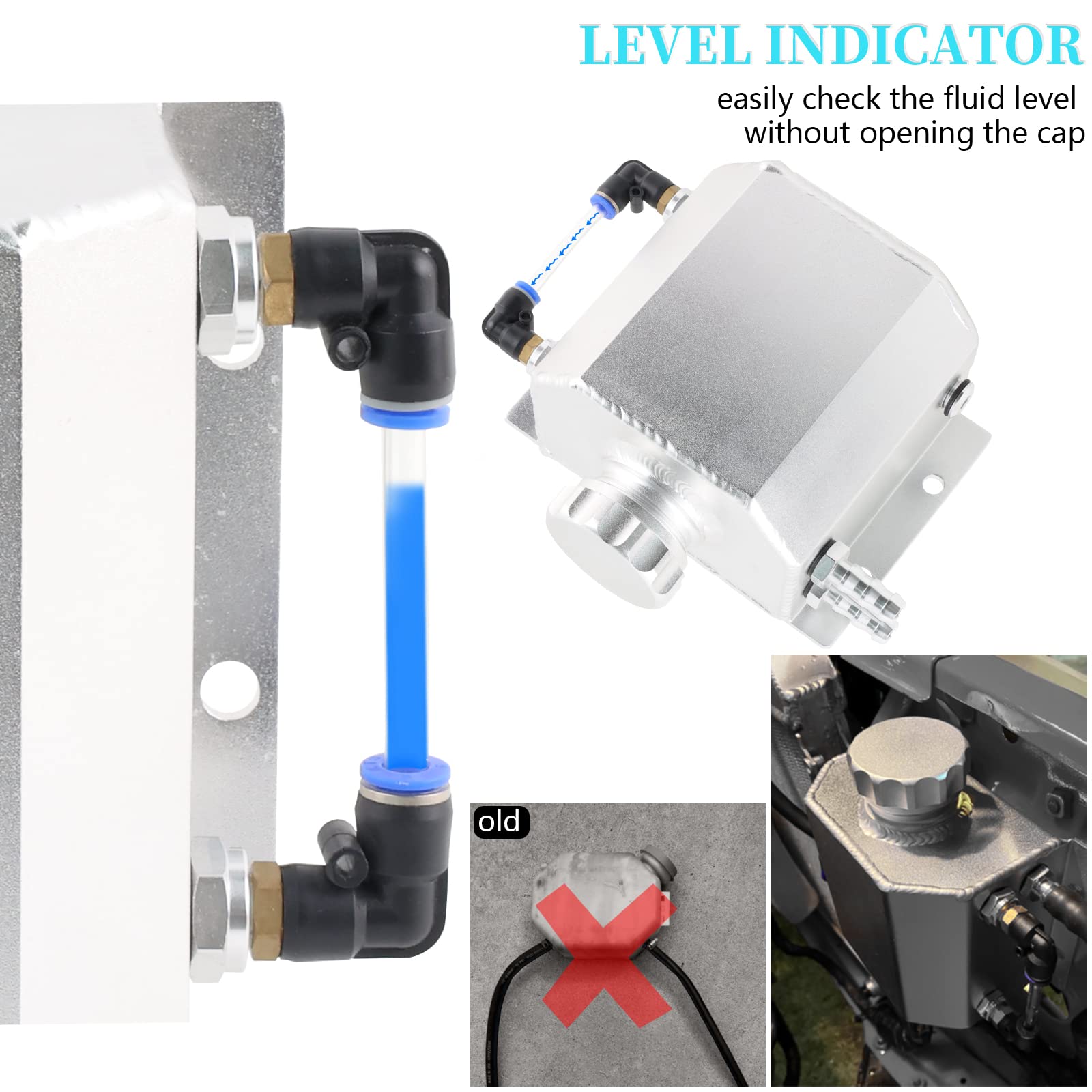 LEVEL INDICATOR

easily check the fluid level without opening the cap

old