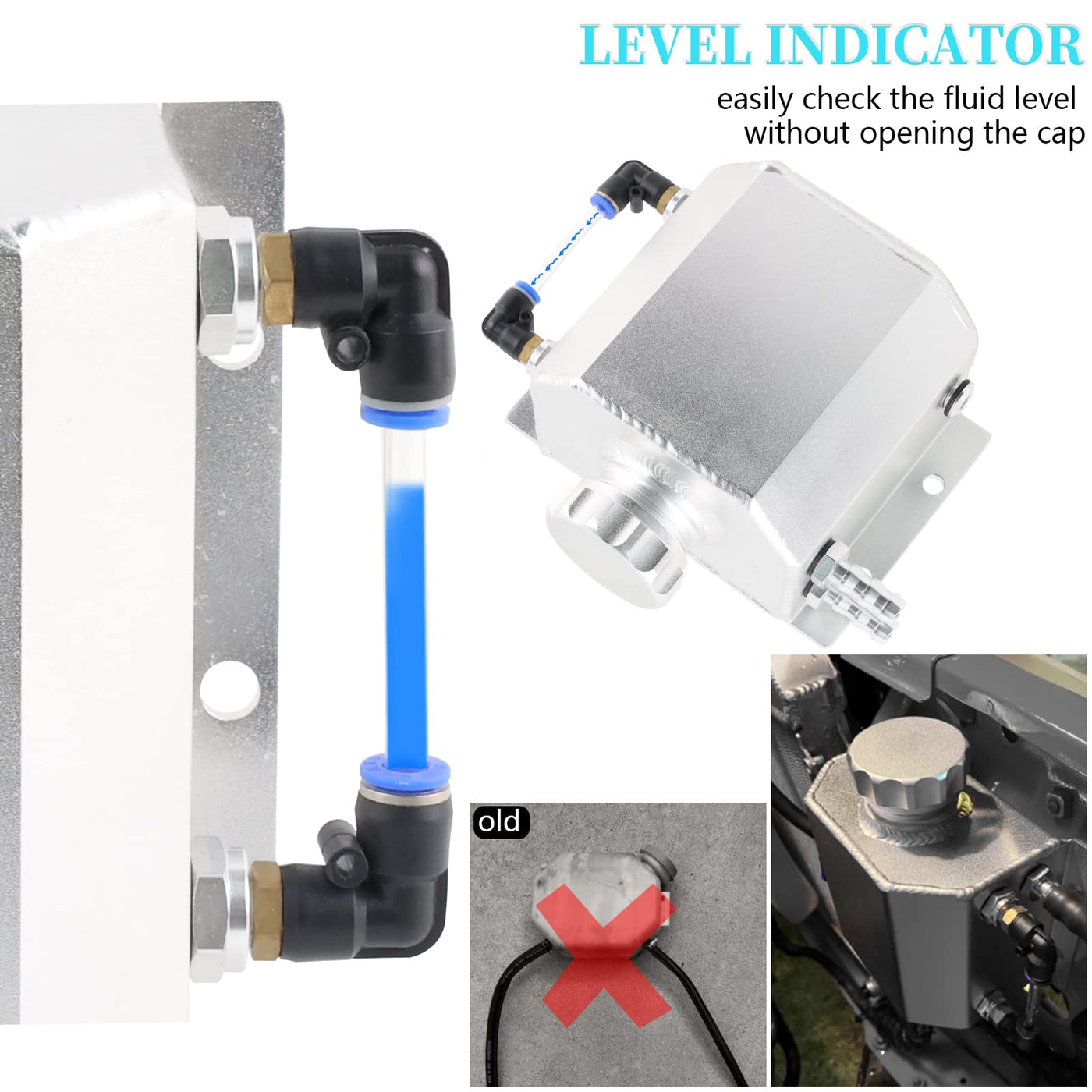 LEVEL INDICATOR

easily check the fluid level without opening the cap

old