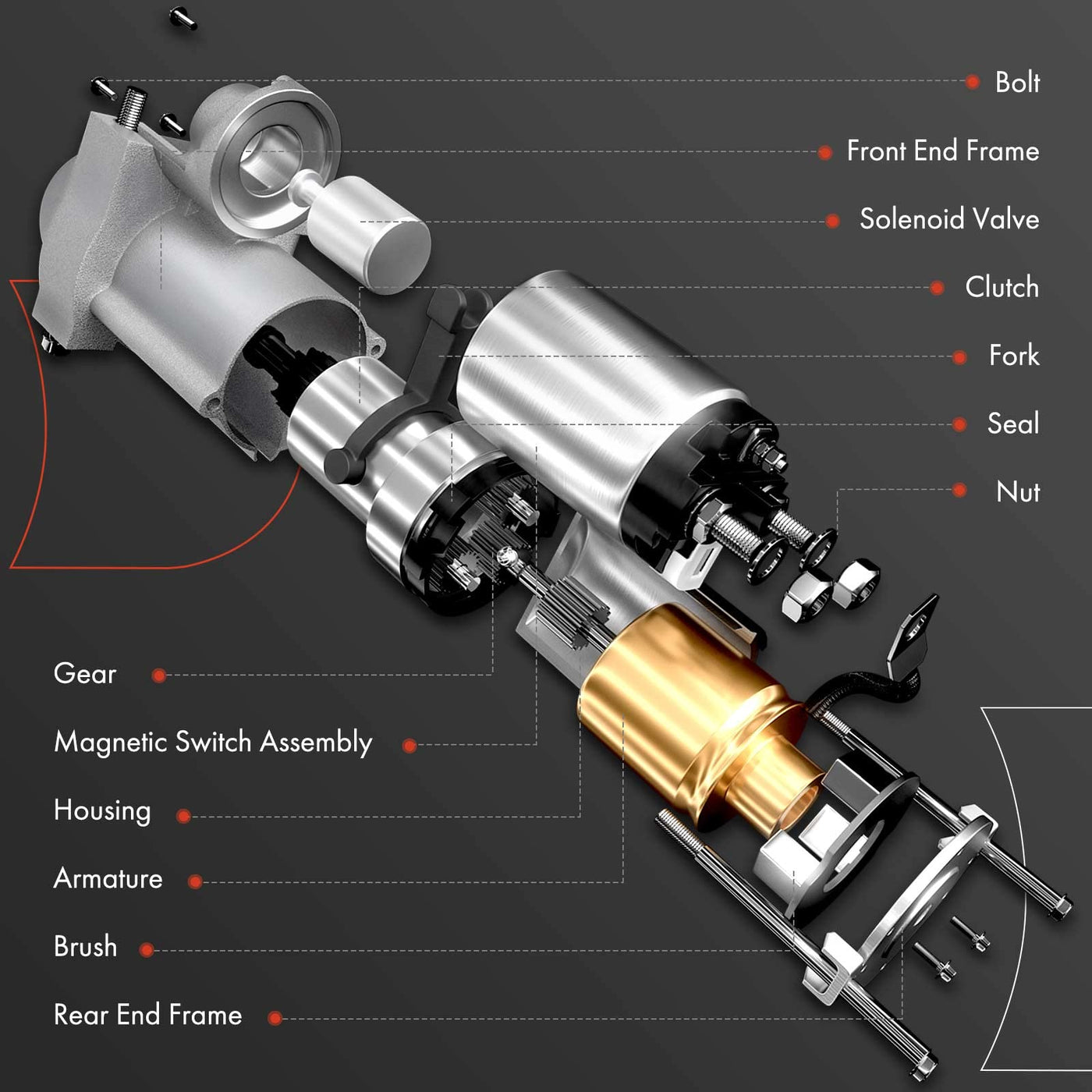 Bolt

Front End Frame

Solenoid Valve

Clutch

Fork

Seal

Nut

Gear

Magnetic Switch Assembly

Housing

Armature

Brush

Rear End Frame