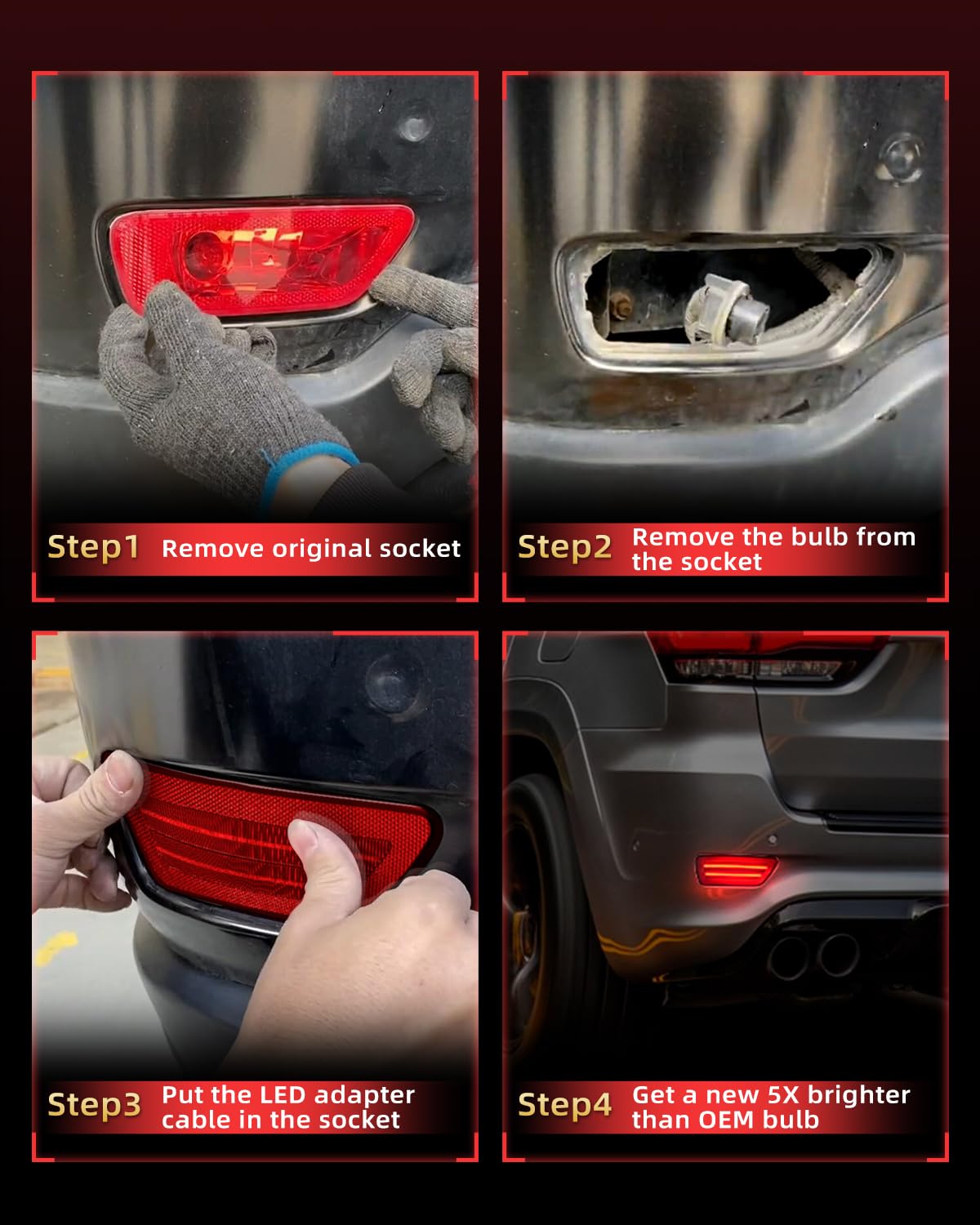 Step1 Remove original socket

Step2 Remove the bulb from the socket

Step3 Put the LED adapter cable in the socket

Step4 Get a new 5X brighter than OEM bulb