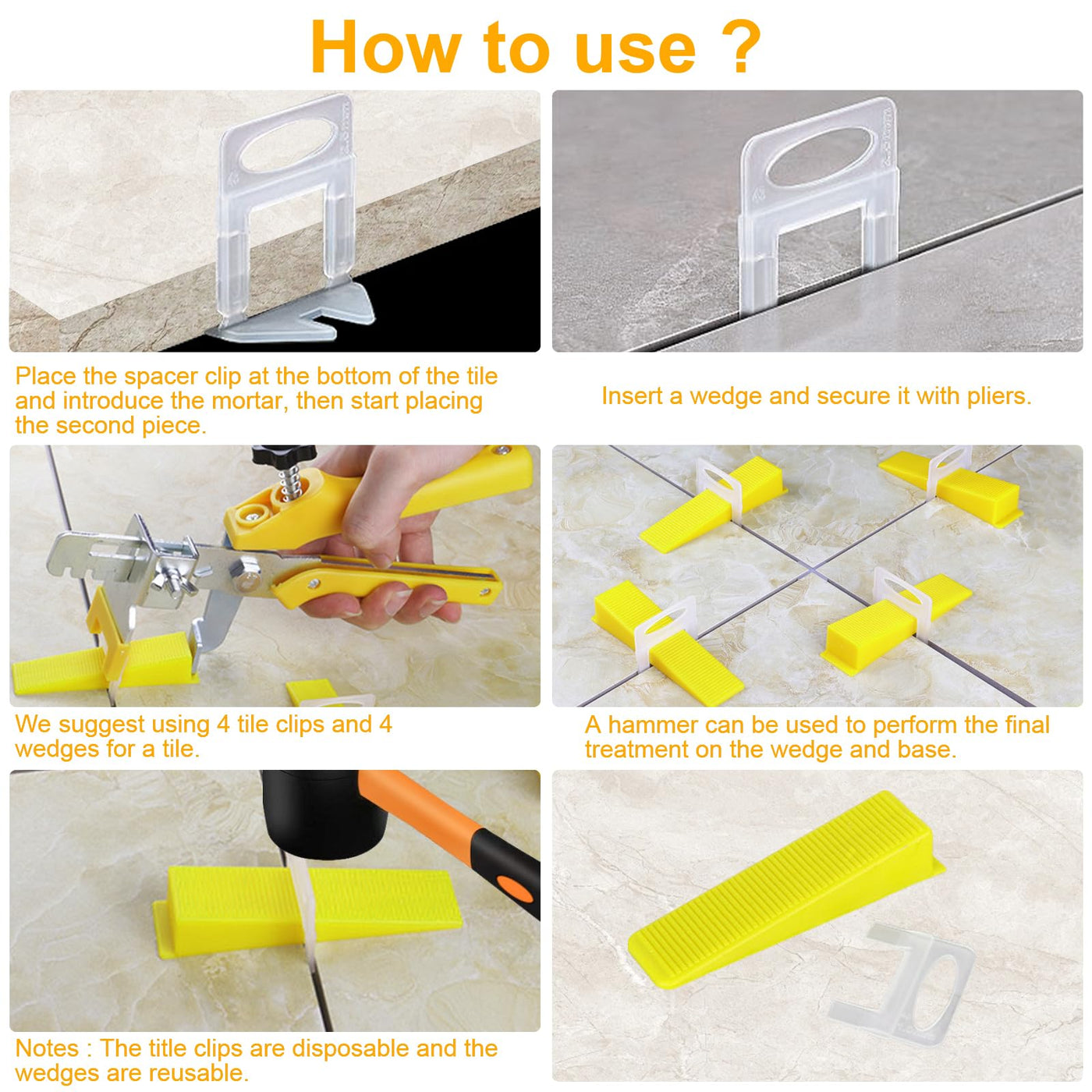 How to use ?

Place the spacer clip at the bottom of the tile and introduce the mortar, then start placing the second piece.

Insert a wedge and secure it with pliers.

We suggest using 4 tile clips and 4 wedges for a tile.

A hammer can be used to perform the final treatment on the wedge and base.

Notes : The title clips are disposable and the wedges are reusable.