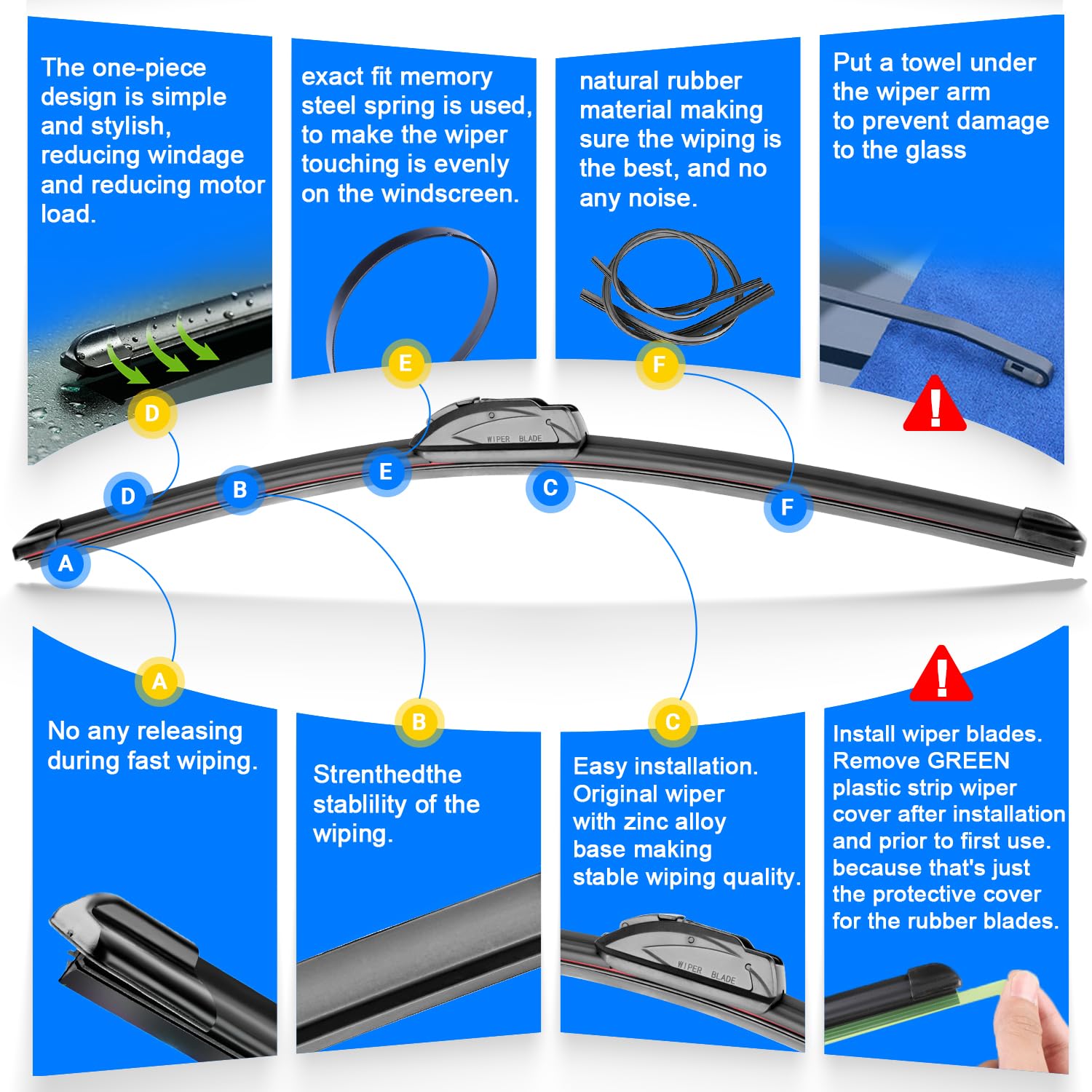 The one-piece design is simple and stylish, reducing windage and reducing motor load.

exact fit memory steel spring is used, to make the wiper touching is evenly on the windscreen.

natural rubber material making sure the wiping is the best, and no any noise.

Put a towel under the wiper arm to prevent damage to the glass

D

E

F

WIPER BLADE

D

B

E

C

F

A

A

No any releasing during fast wiping.

B

Strenthedthe stablility of the wiping.

C

Easy installation. Original wiper with zinc alloy base making stable wiping quality.

WIPER BLADE

Install wiper blades. Remove GREEN plastic strip wiper cover after installation and prior to first use. because that's just the protective cover for the rubber blades.