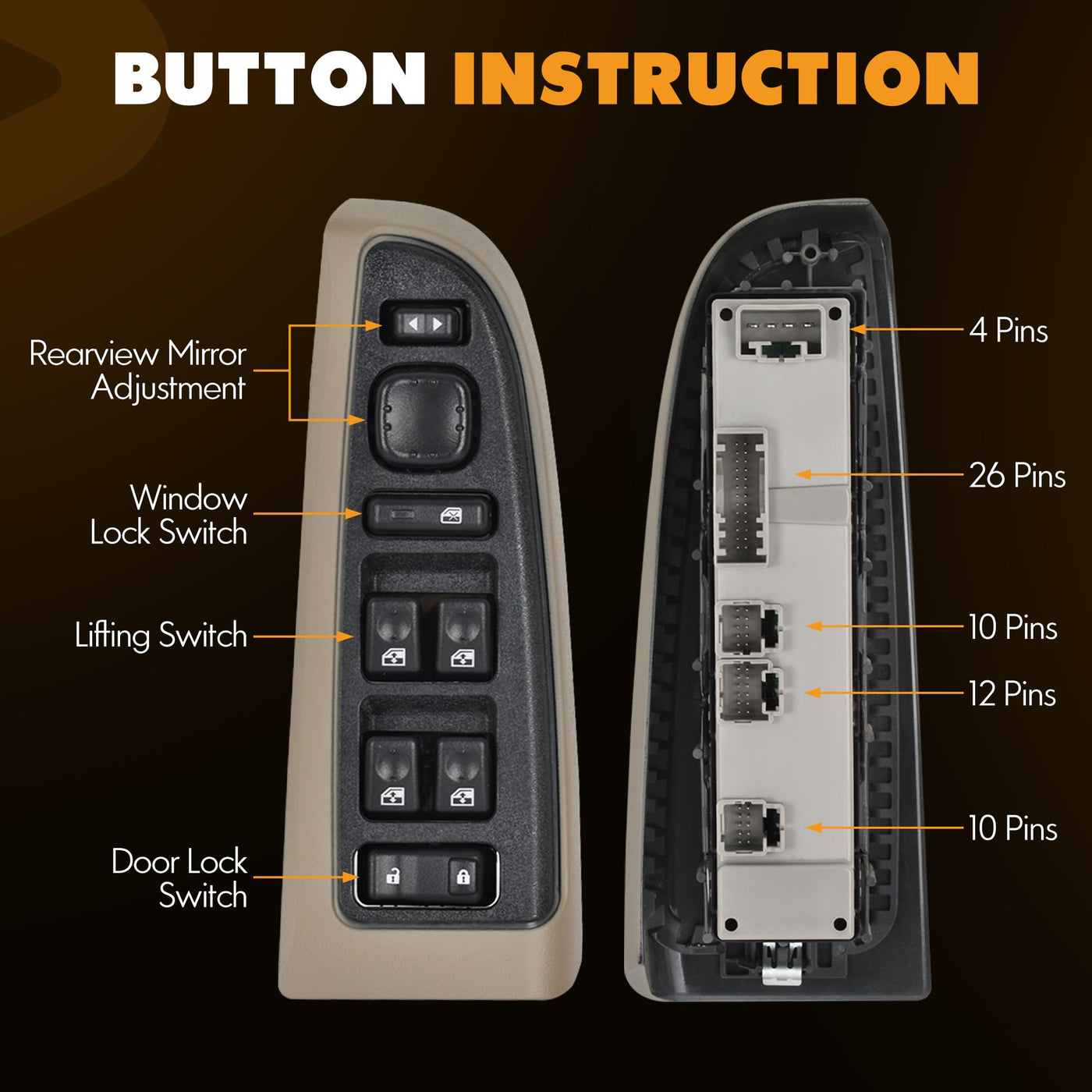 BUTTON INSTRUCTION

Rearview Mirror Adjustment

Window Lock Switch

Lifting Switch

Door Lock Switch

4 Pins

26 Pins

10 Pins

12 Pins

10 Pins