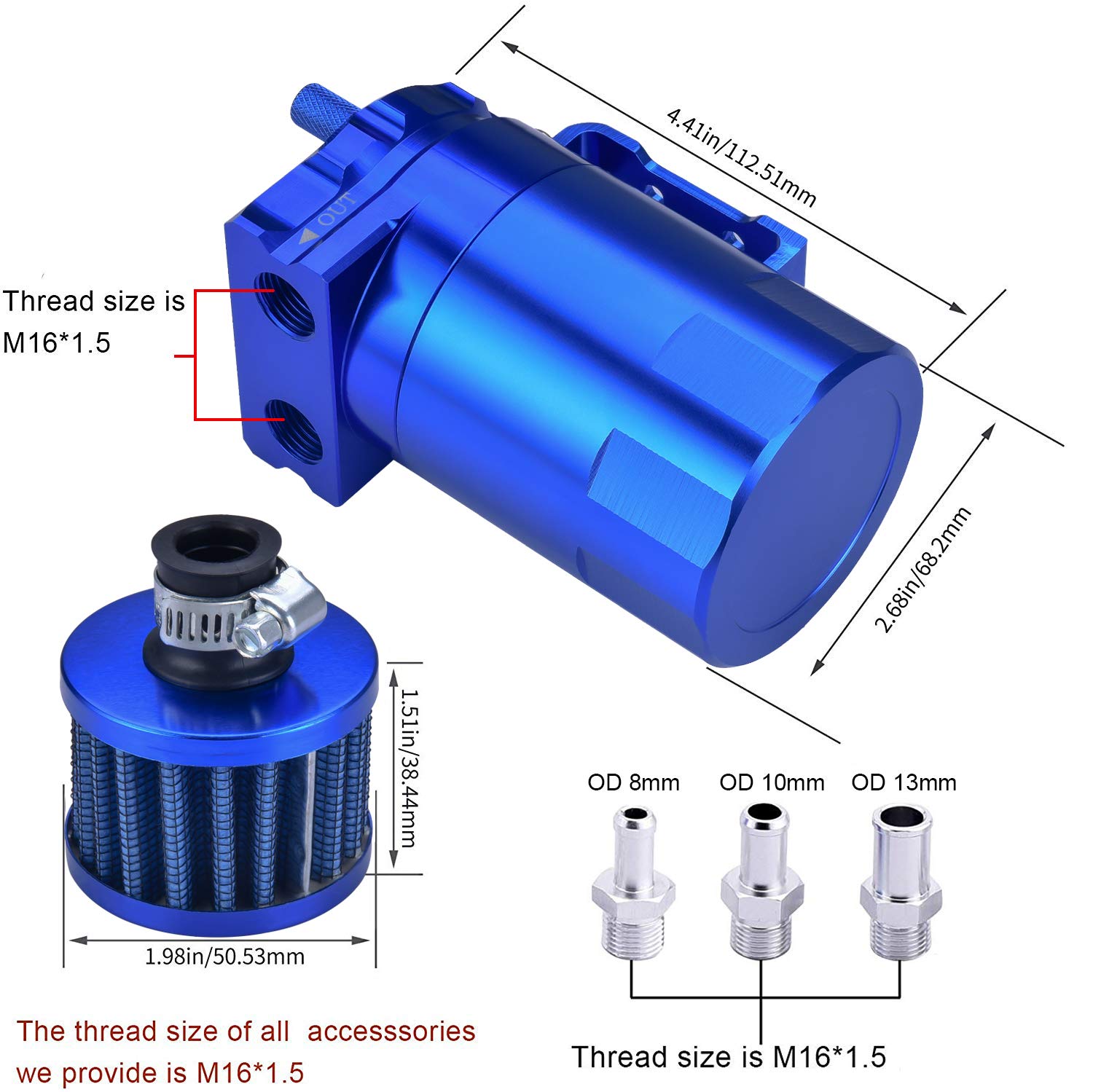 4.41in/112.51mm

OUT

Thread size is M16*1.5

2.68in/68.2mm

1.51in/38.44mm

1.98in/50.53mm

OD 8mm

OD 10mm

OD 13mm

The thread size of all accesssories we provide is M16*1.5

Thread size is M16*1.5