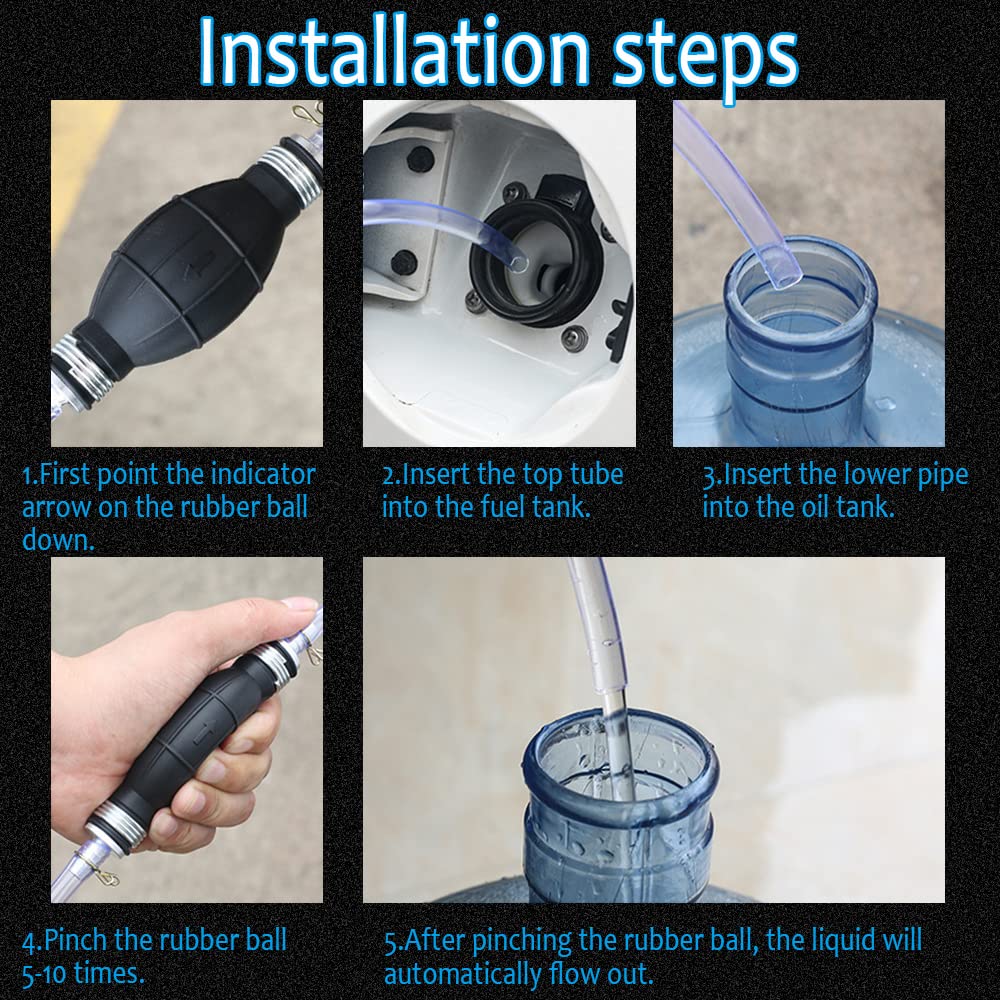 Installation steps

1.First point the indicator arrow on the rubber ball down.

2.Insert the top tube into the fuel tank.

3.Insert the lower pipe into the oil tank.

4.Pinch the rubber ball 5-10 times.

5.After pinching the rubber ball, the liquid will automatically flow out.