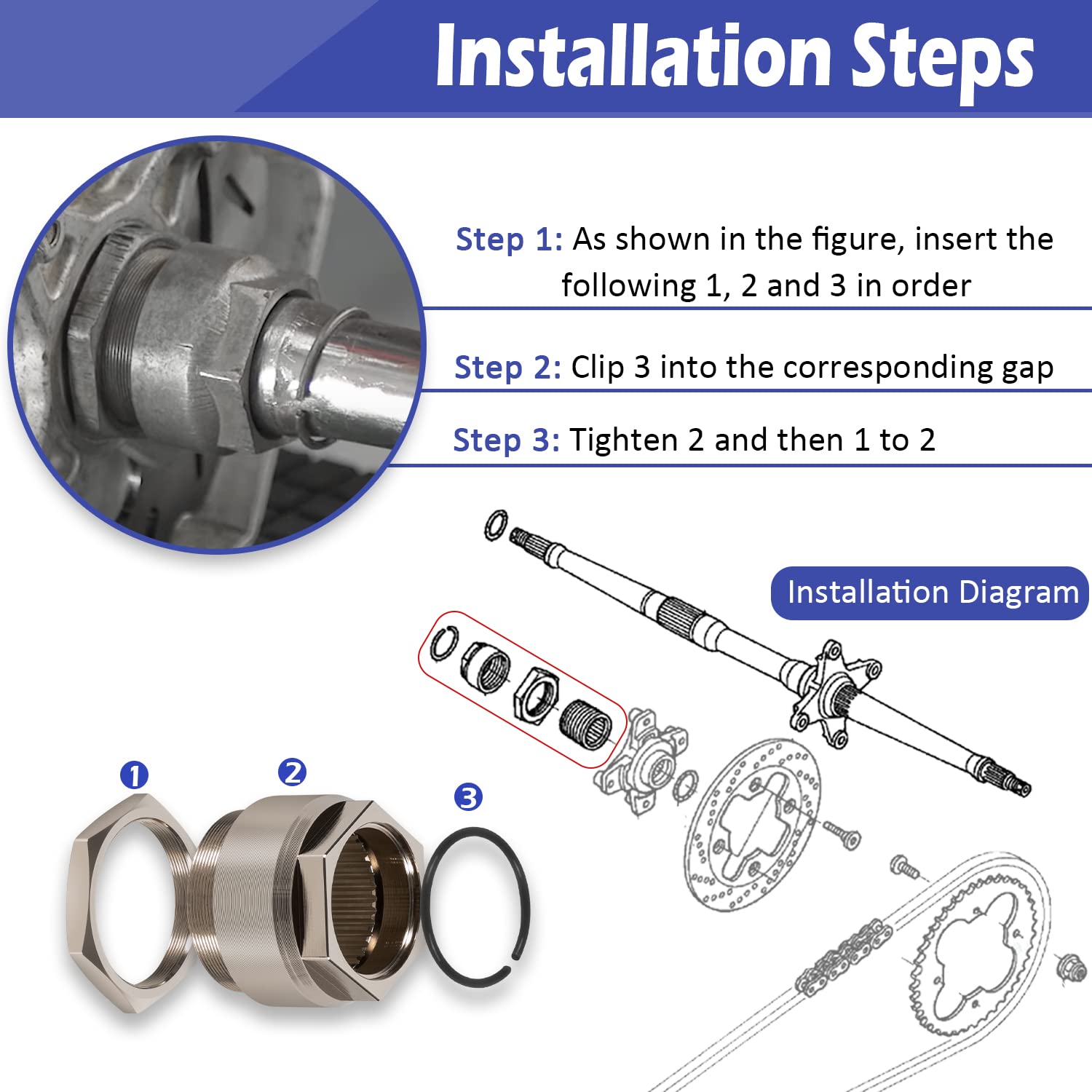 Installation Steps

Step 1: As shown in the figure, insert the following 1, 2 and 3 in order

Step 2: Clip 3 into the corresponding gap

Step 3: Tighten 2 and then 1 to 2

Installation Diagram

1

2

3