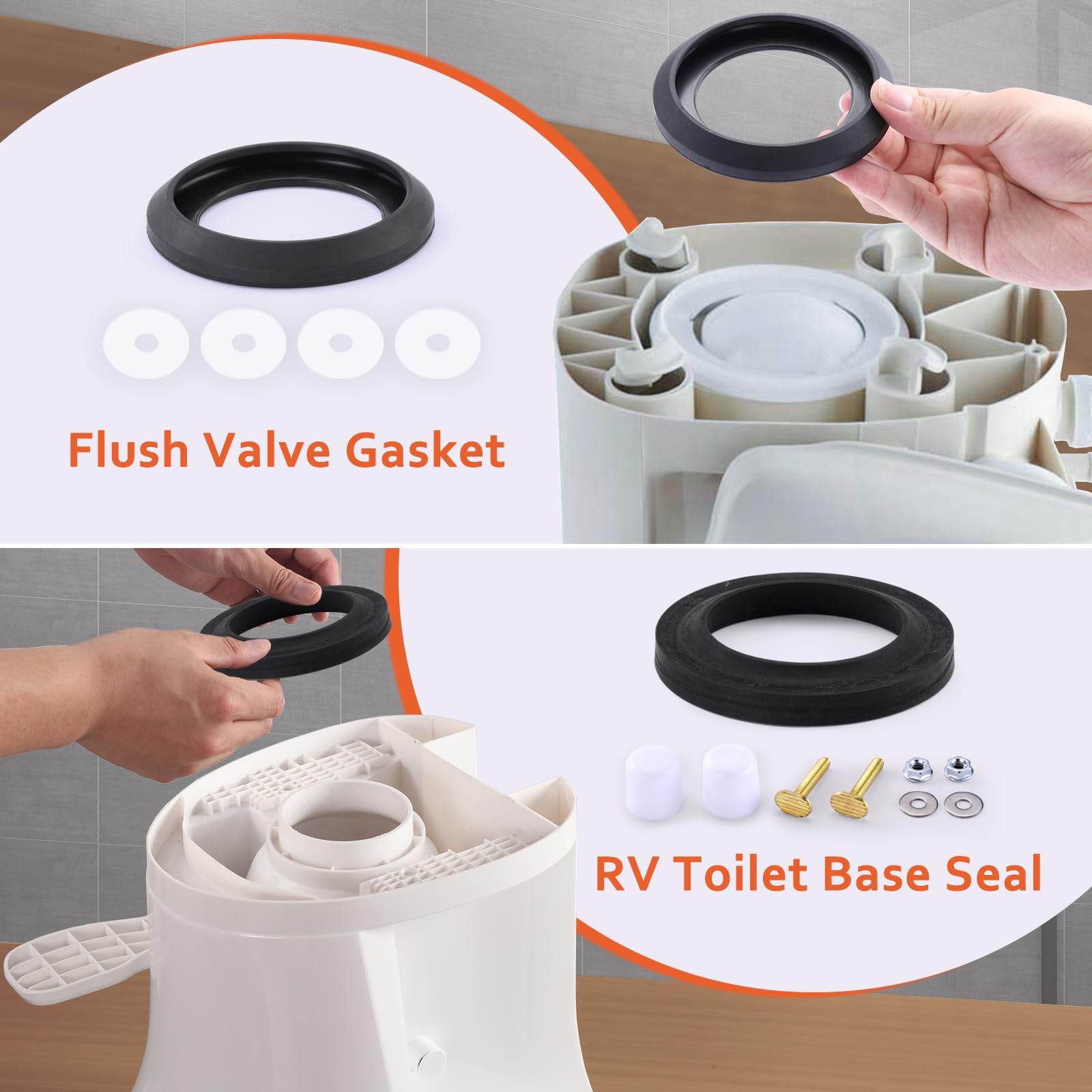 Flush Valve Gasket

RV Toilet Base Seal