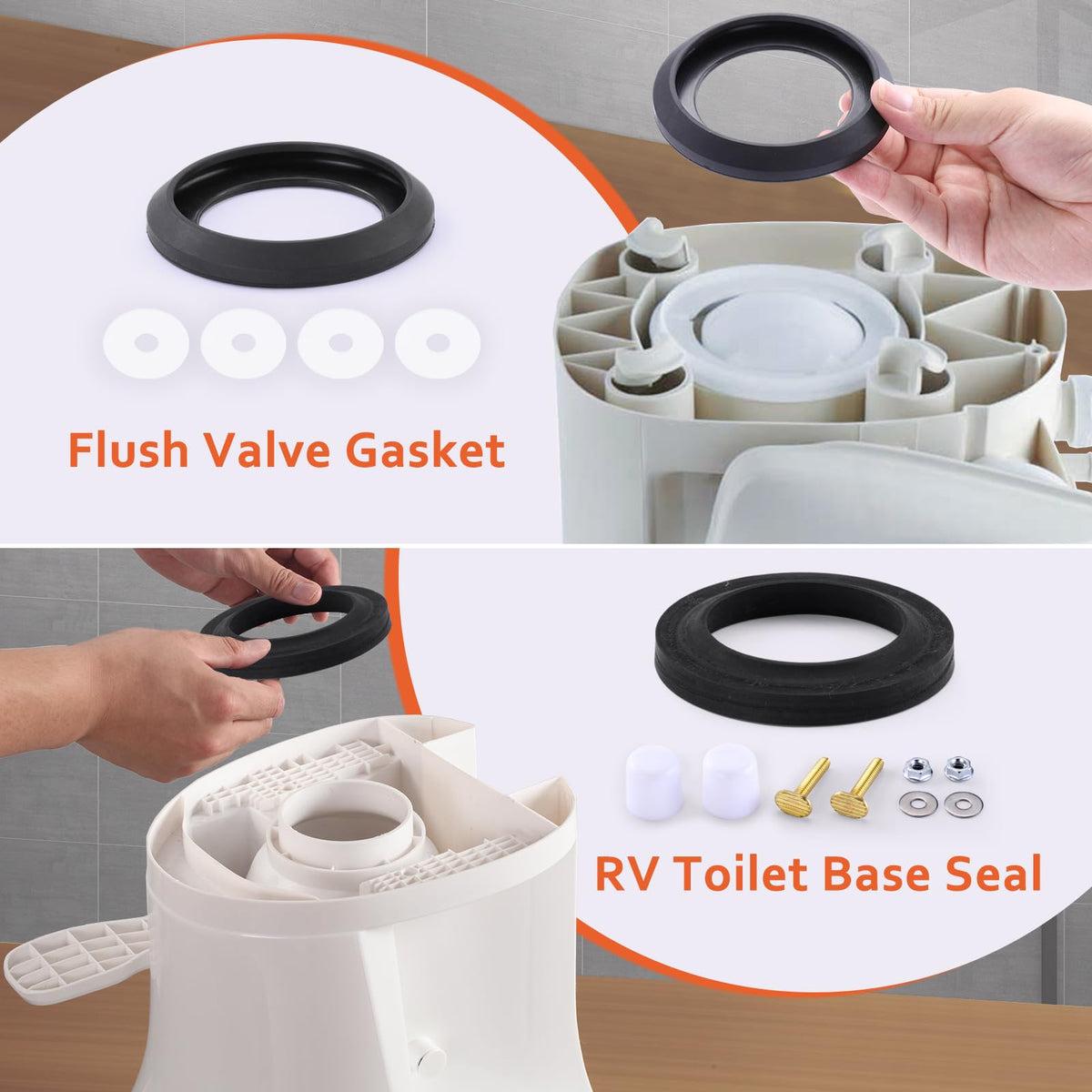 Flush Valve Gasket

RV Toilet Base Seal