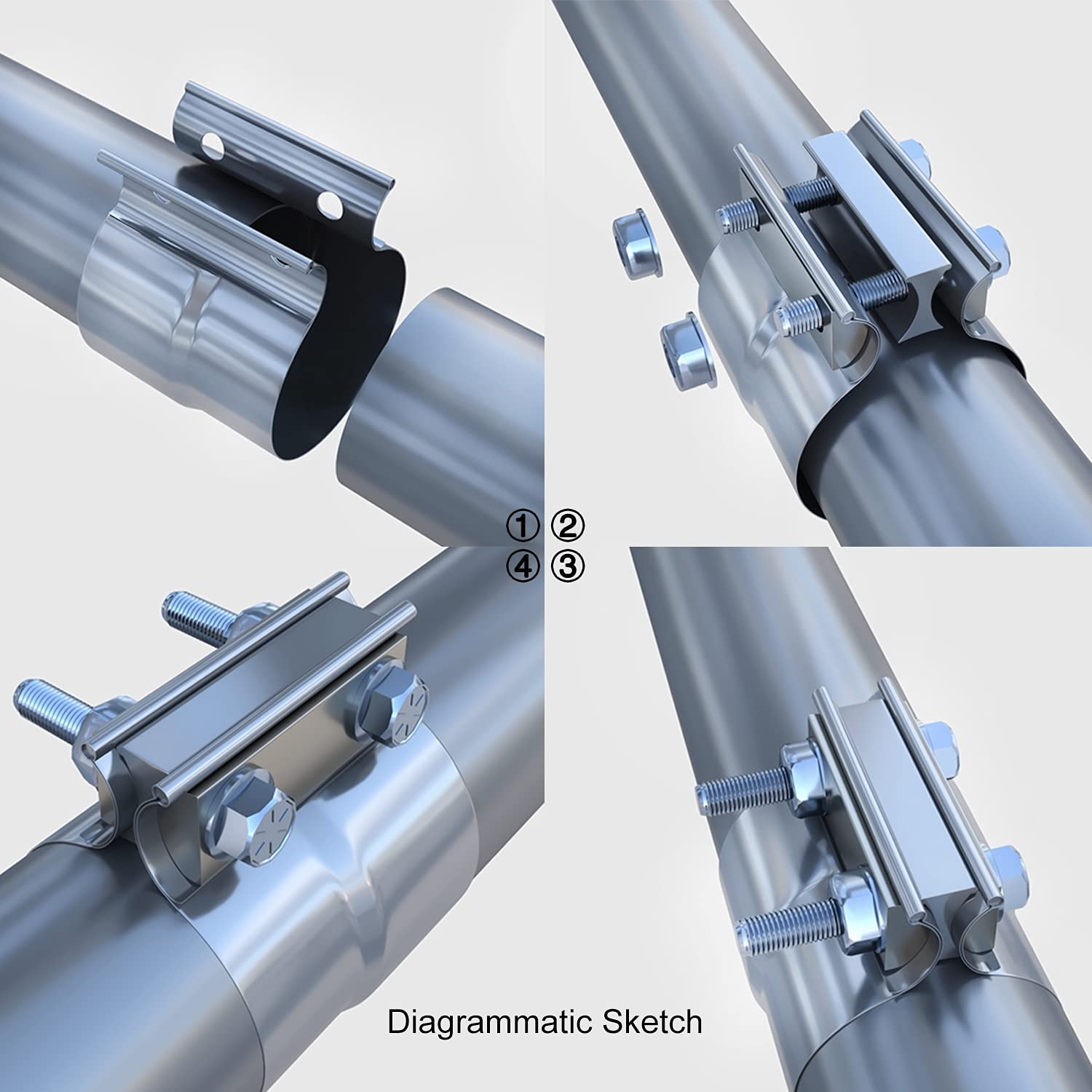 ① ②
④ ③

Diagrammatic Sketch