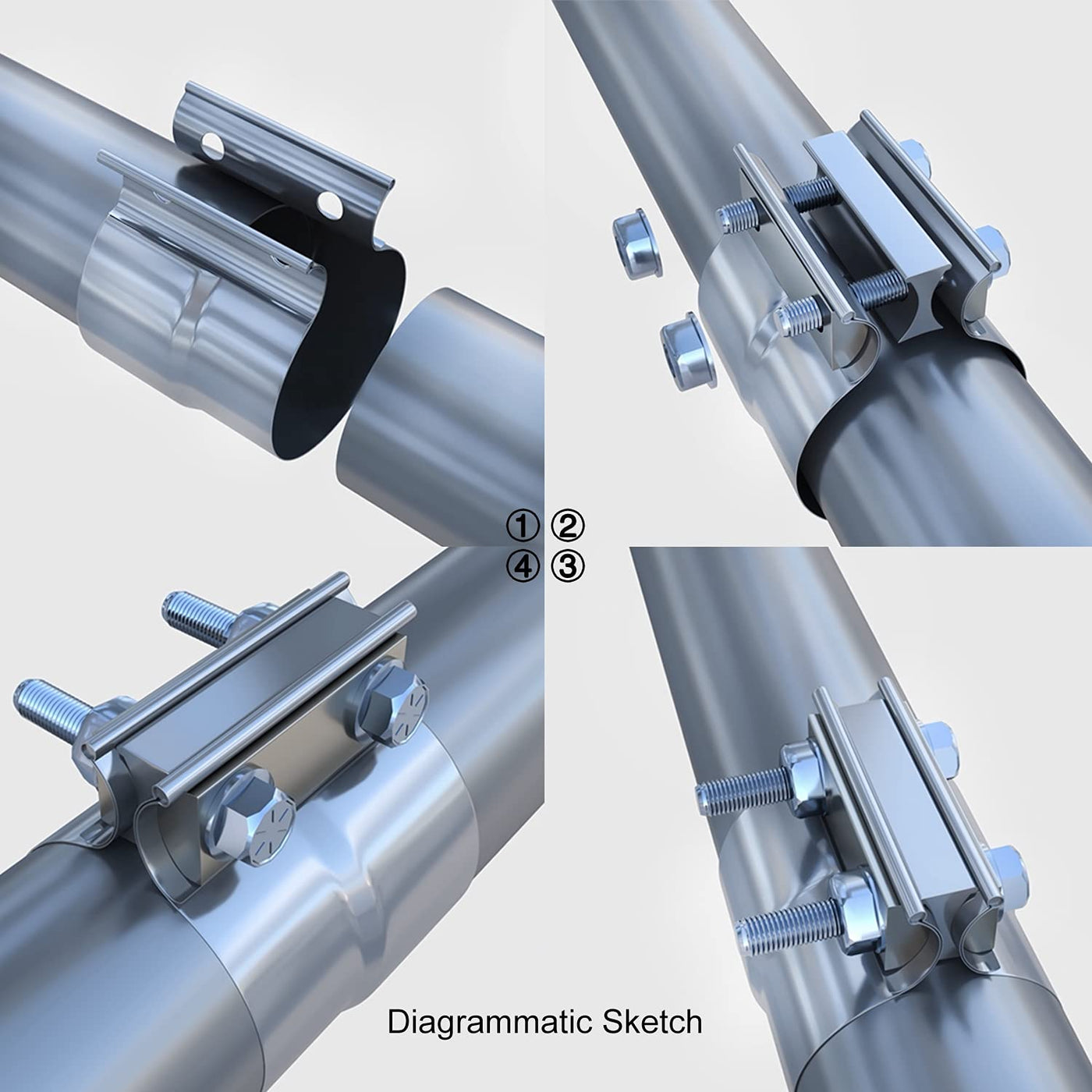 ① ②
④ ③

Diagrammatic Sketch