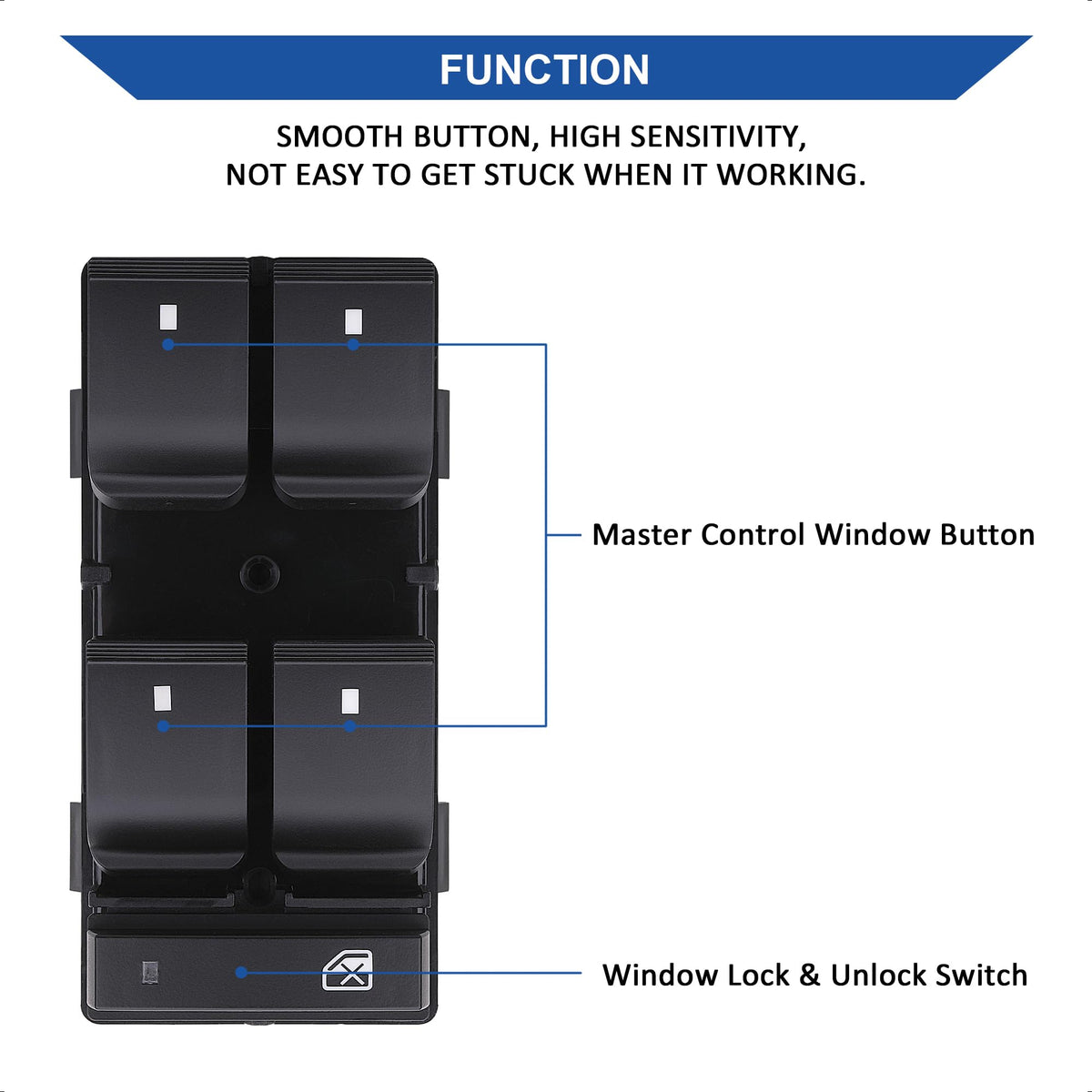 FUNCTION

SMOOTH BUTTON, HIGH SENSITIVITY, NOT EASY TO GET STUCK WHEN IT WORKING.

Master Control Window Button

Window Lock & Unlock Switch