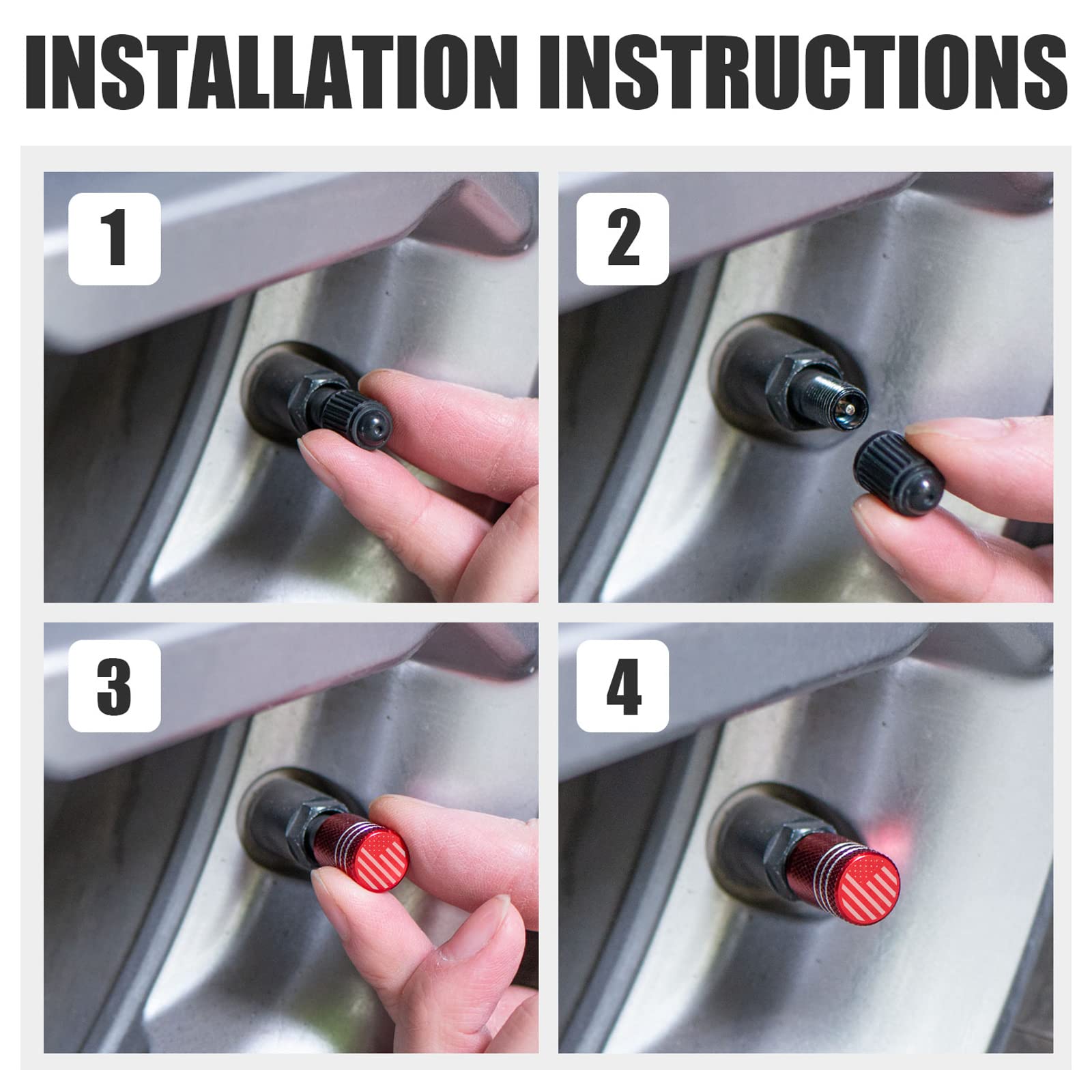 INSTALLATION INSTRUCTIONS

1

2

3

4