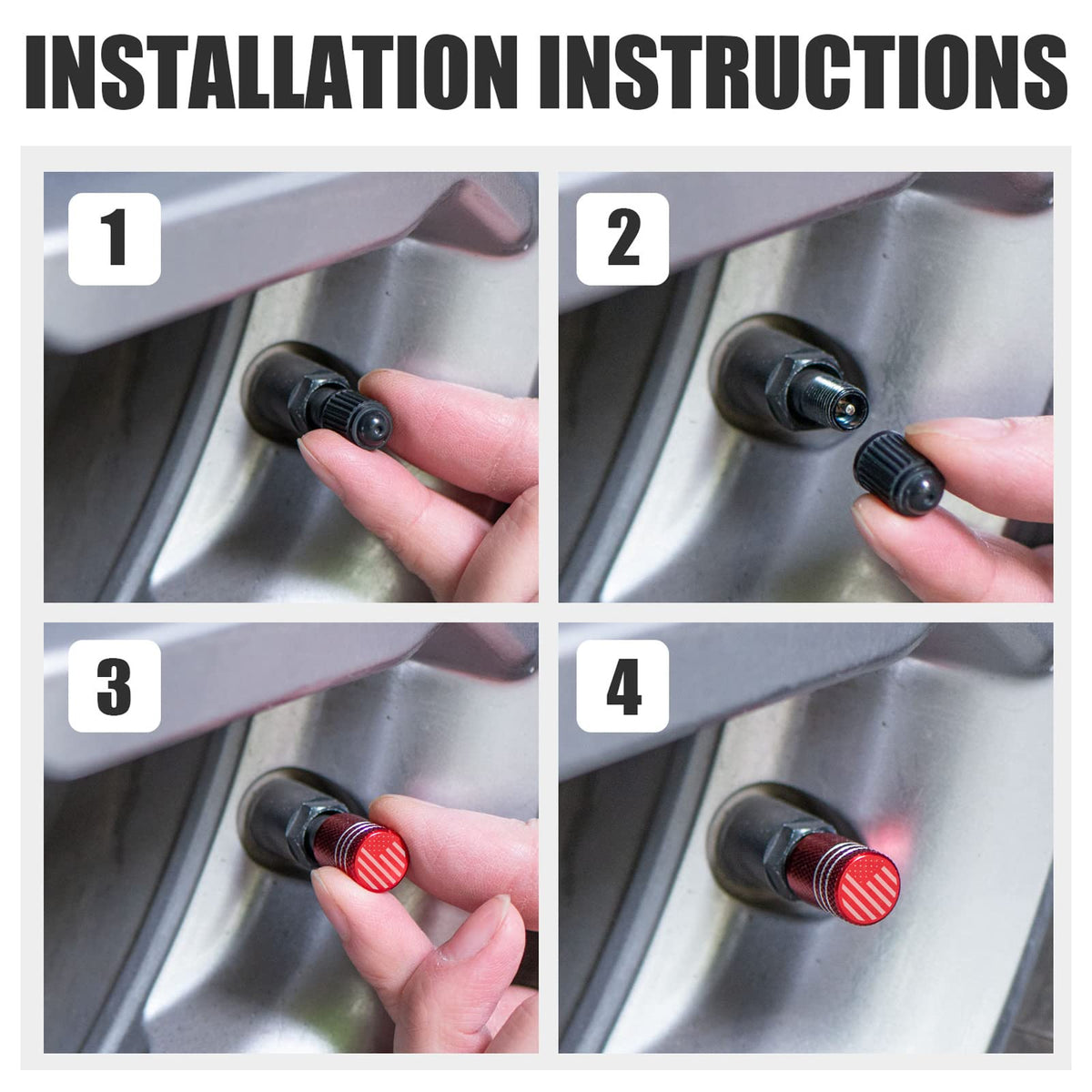 INSTALLATION INSTRUCTIONS

1

2

3

4