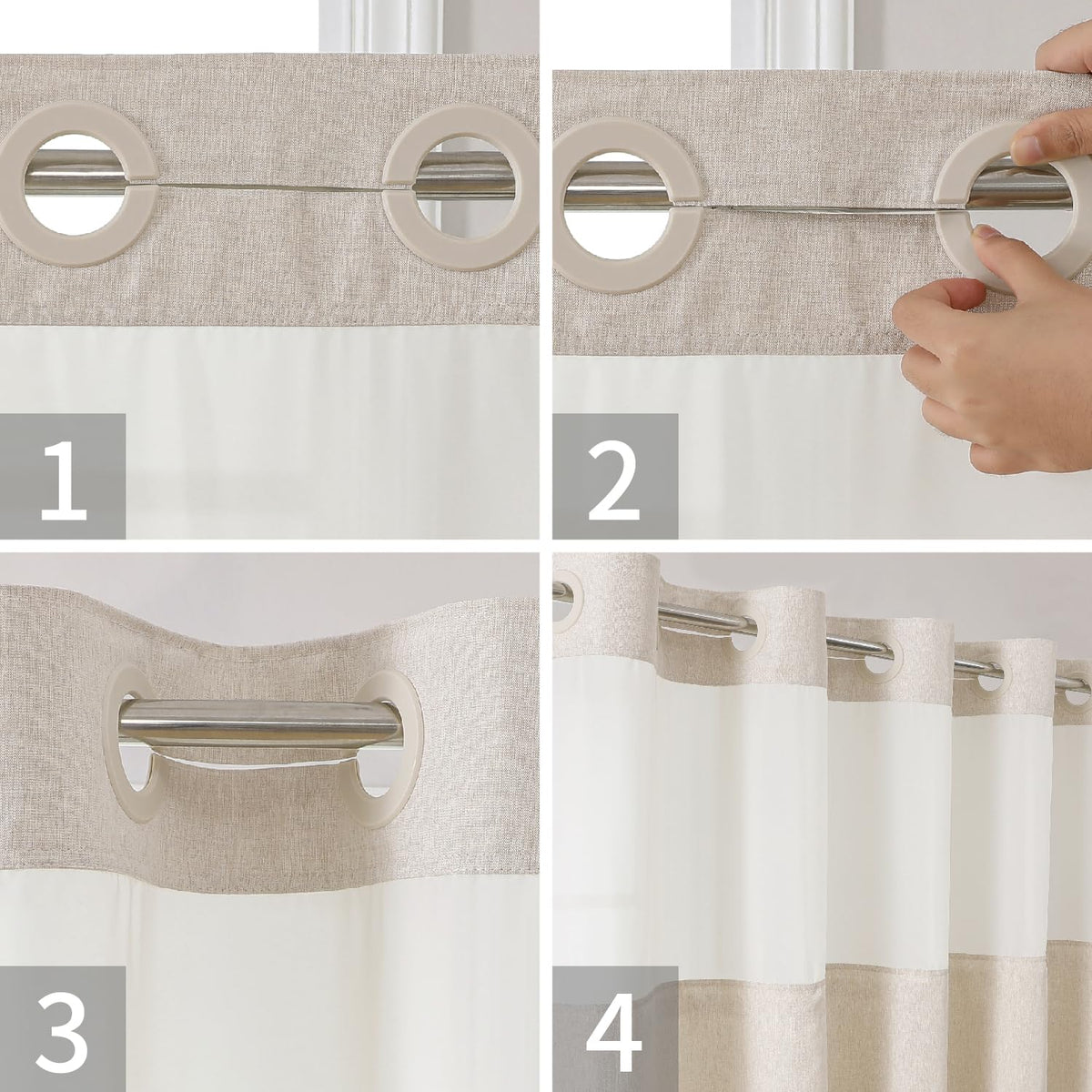 1

2

3

4