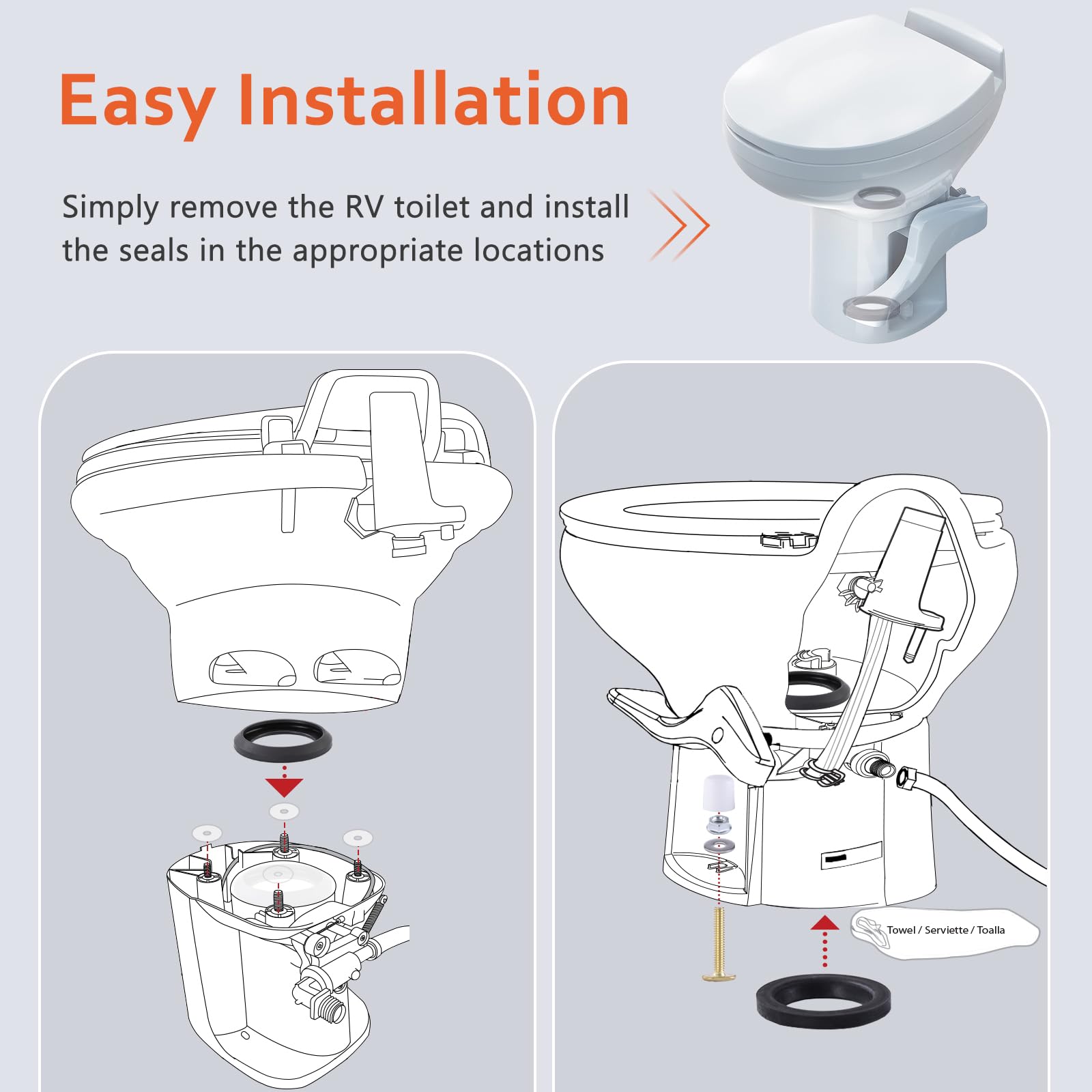 Easy Installation

Simply remove the RV toilet and install the seals in the appropriate locations

Towel / Serviette / Toalla