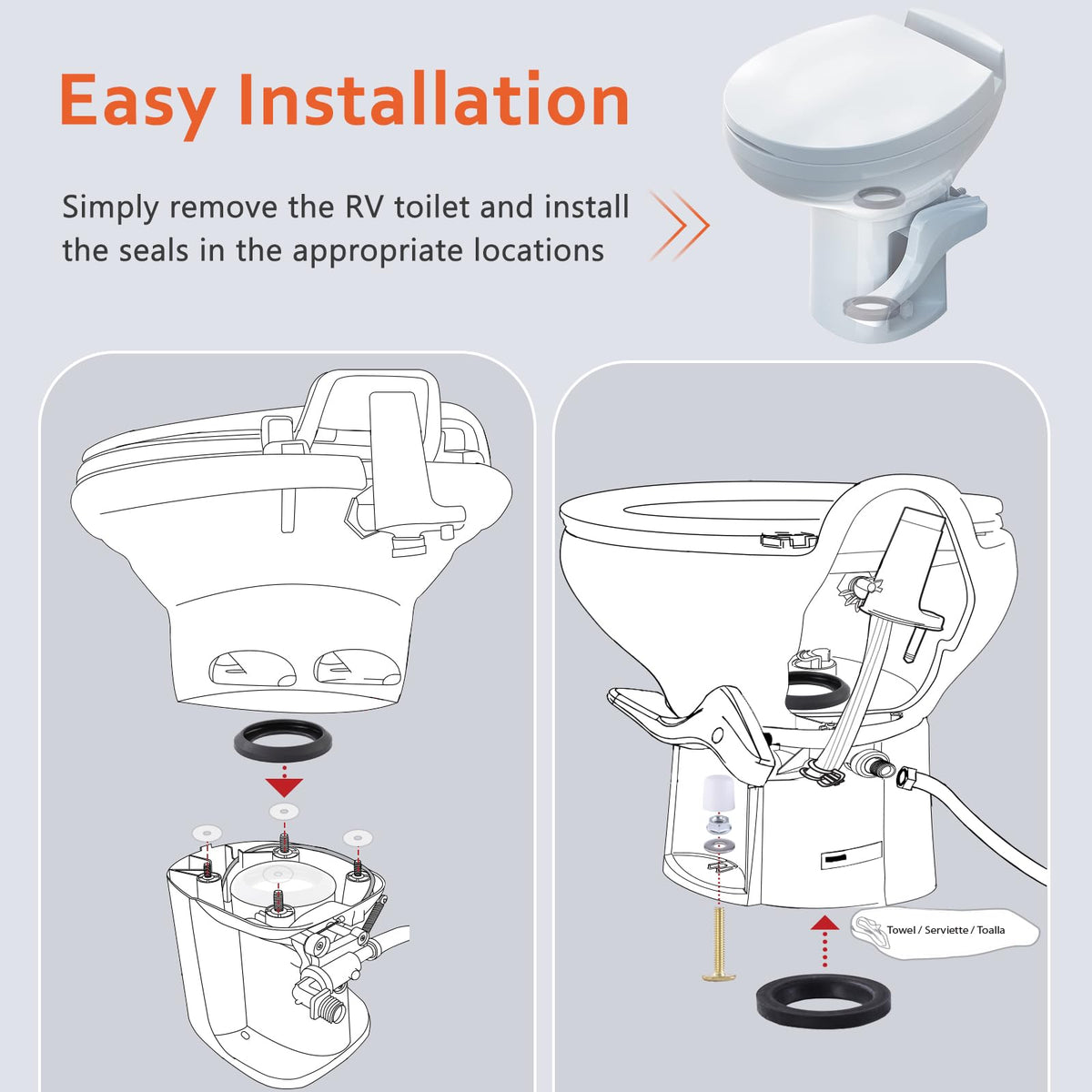 Easy Installation

Simply remove the RV toilet and install the seals in the appropriate locations

Towel / Serviette / Toalla