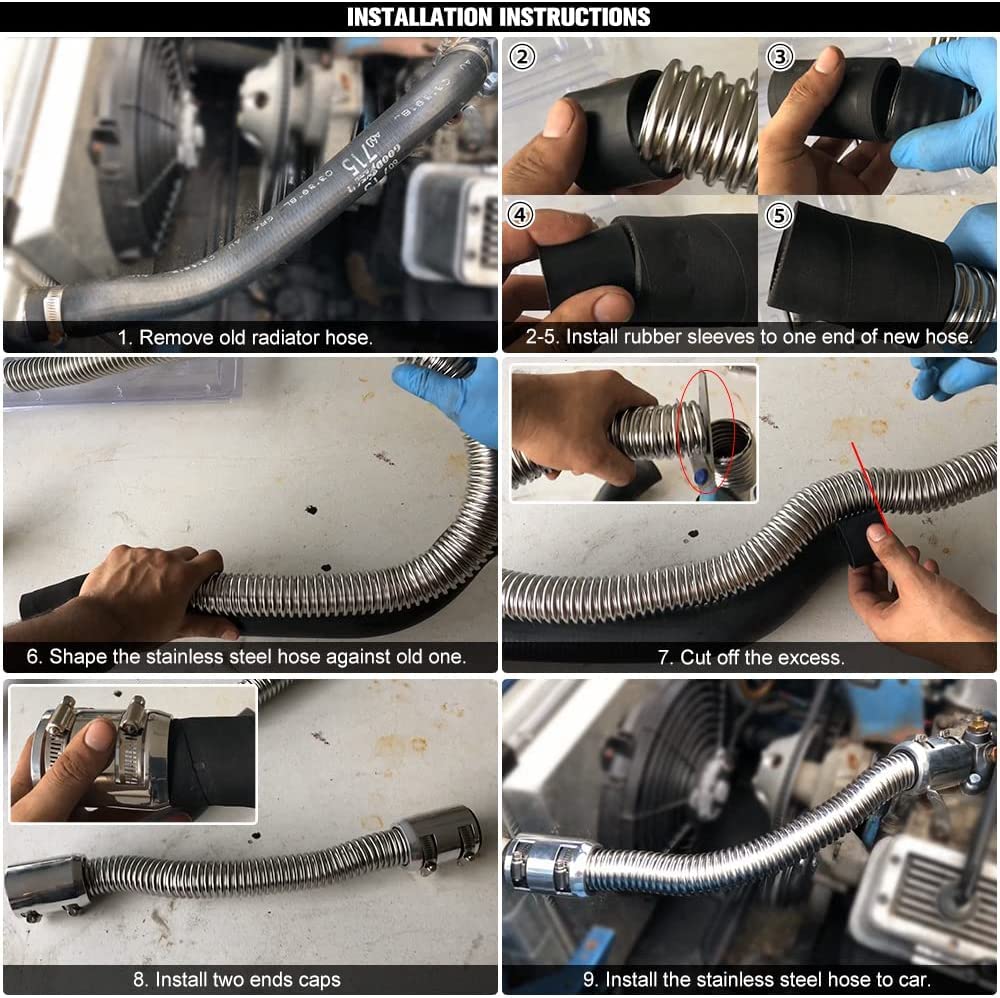 INSTALLATION INSTRUCTIONS

1. Remove old radiator hose.

②

③

④

⑤

2-5. Install rubber sleeves to one end of new hose.

6. Shape the stainless steel hose against old one.

7. Cut off the excess.

8. Install two ends caps

9. Install the stainless steel hose to car.