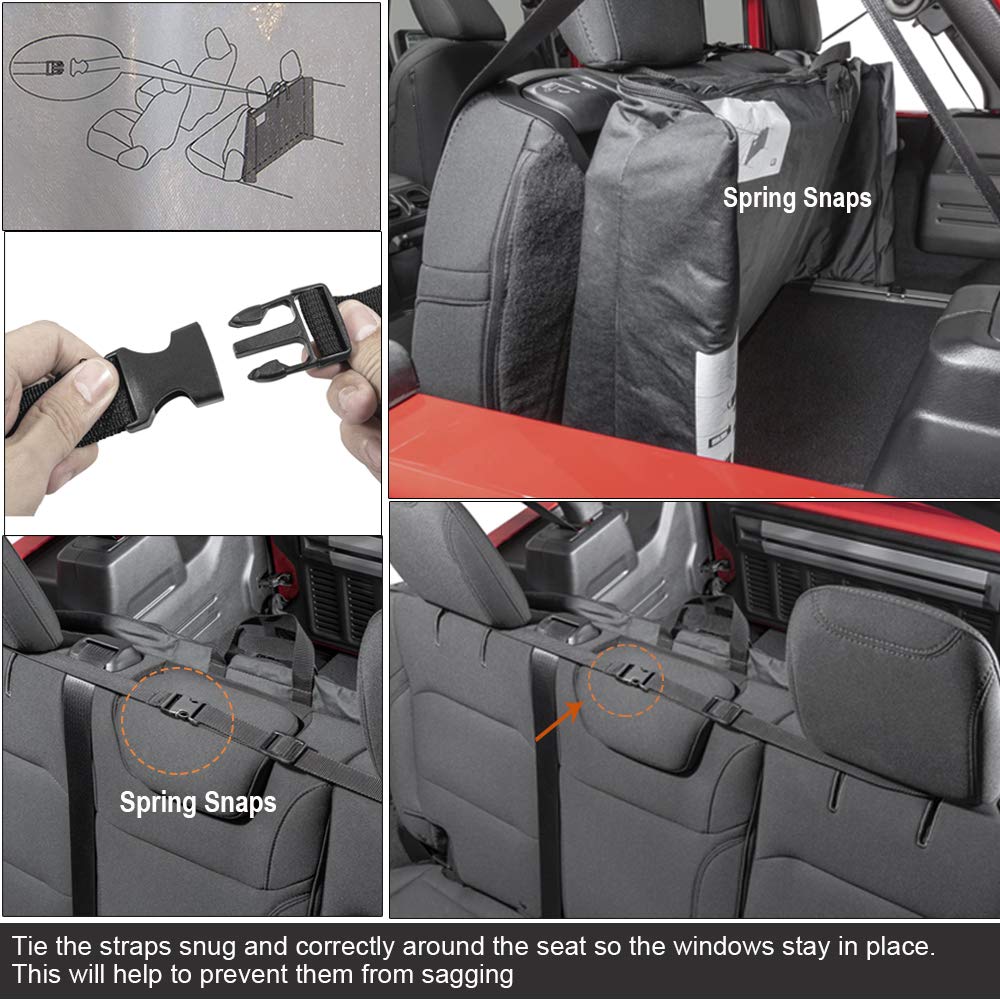 Spring Snaps

Spring Snaps

Tie the straps snug and correctly around the seat so the windows stay in place. This will help to prevent them from sagging