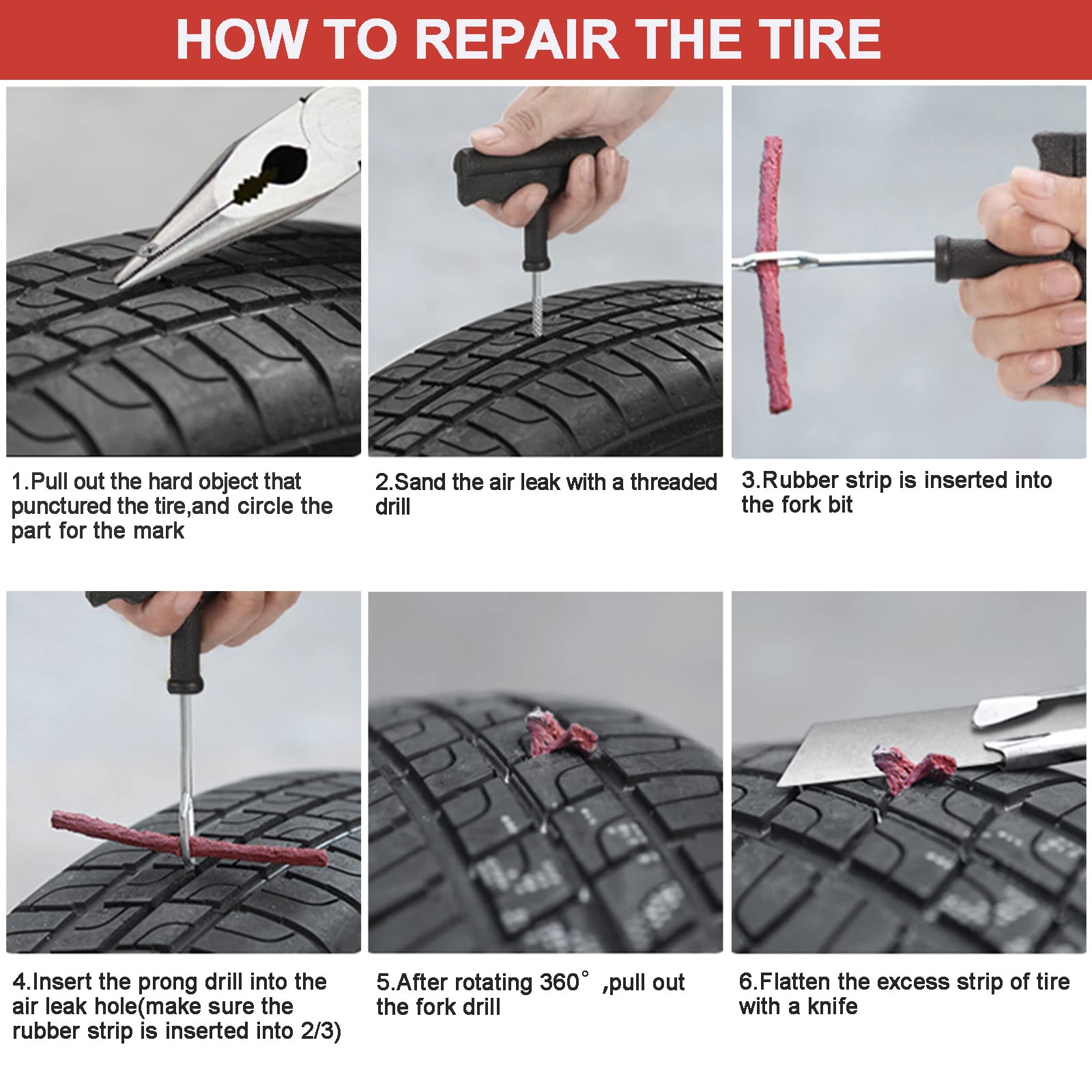 HOW TO REPAIR THE TIRE

1.Pull out the hard object that punctured the tire,and circle the part for the mark

2.Sand the air leak with a threaded drill

3.Rubber strip is inserted into the fork bit

4.Insert the prong drill into the air leak hole(make sure the rubber strip is inserted into 2/3)

5.After rotating 360° ,pull out the fork drill

6.Flatten the excess strip of tire with a knife