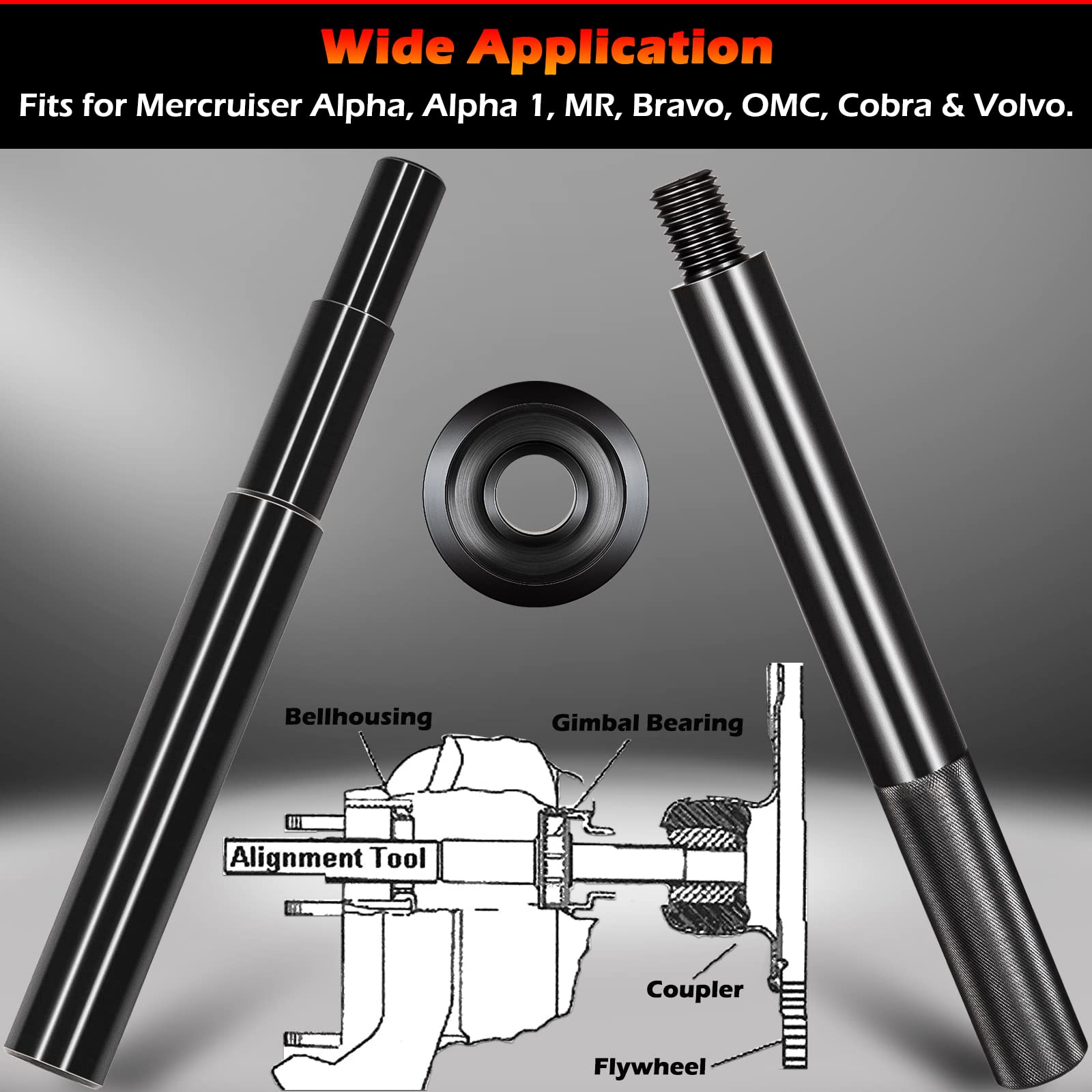 Wide Application

Fits for Mercruiser Alpha, Alpha 1, MR, Bravo, OMC, Cobra & Volvo.

Bellhousing

Gimbal Bearing

Alignment Tool

Coupler

Flywheel