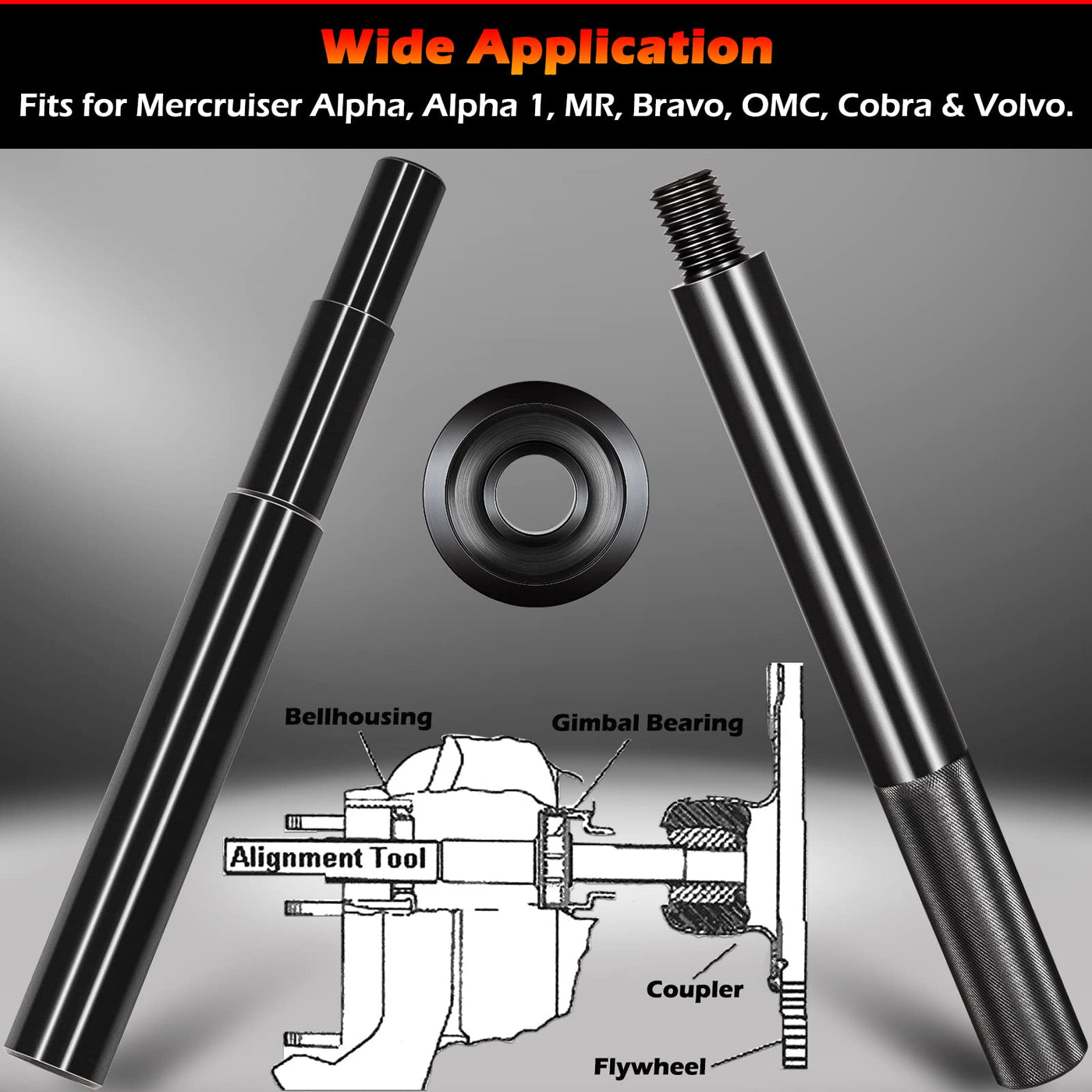 Wide Application
Fits for Mercruiser Alpha, Alpha 1, MR, Bravo, OMC, Cobra & Volvo.

Bellhousing
Gimbal Bearing
Alignment Tool
Coupler
Flywheel