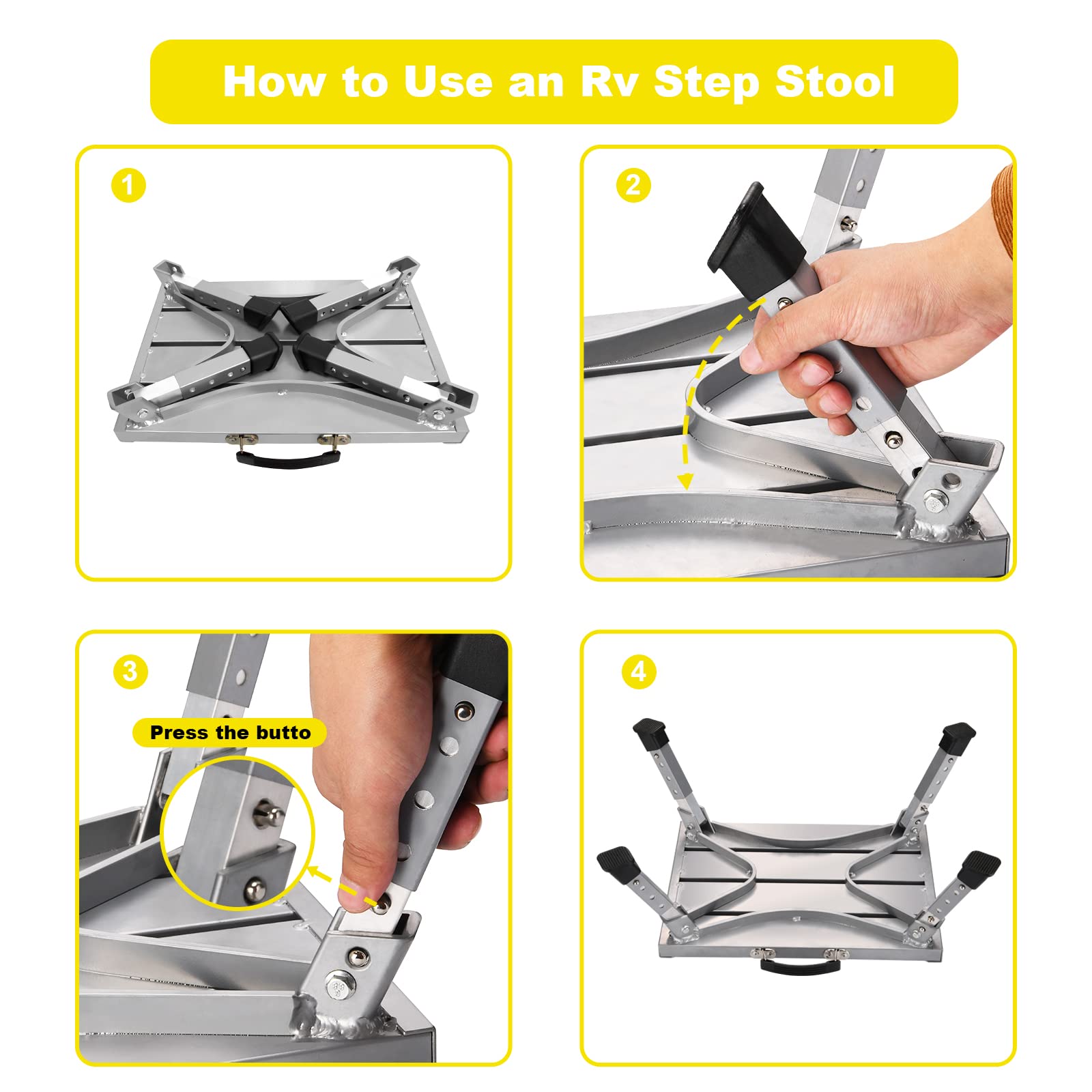 How to Use an Rv Step Stool

1

2

3

Press the butto

4