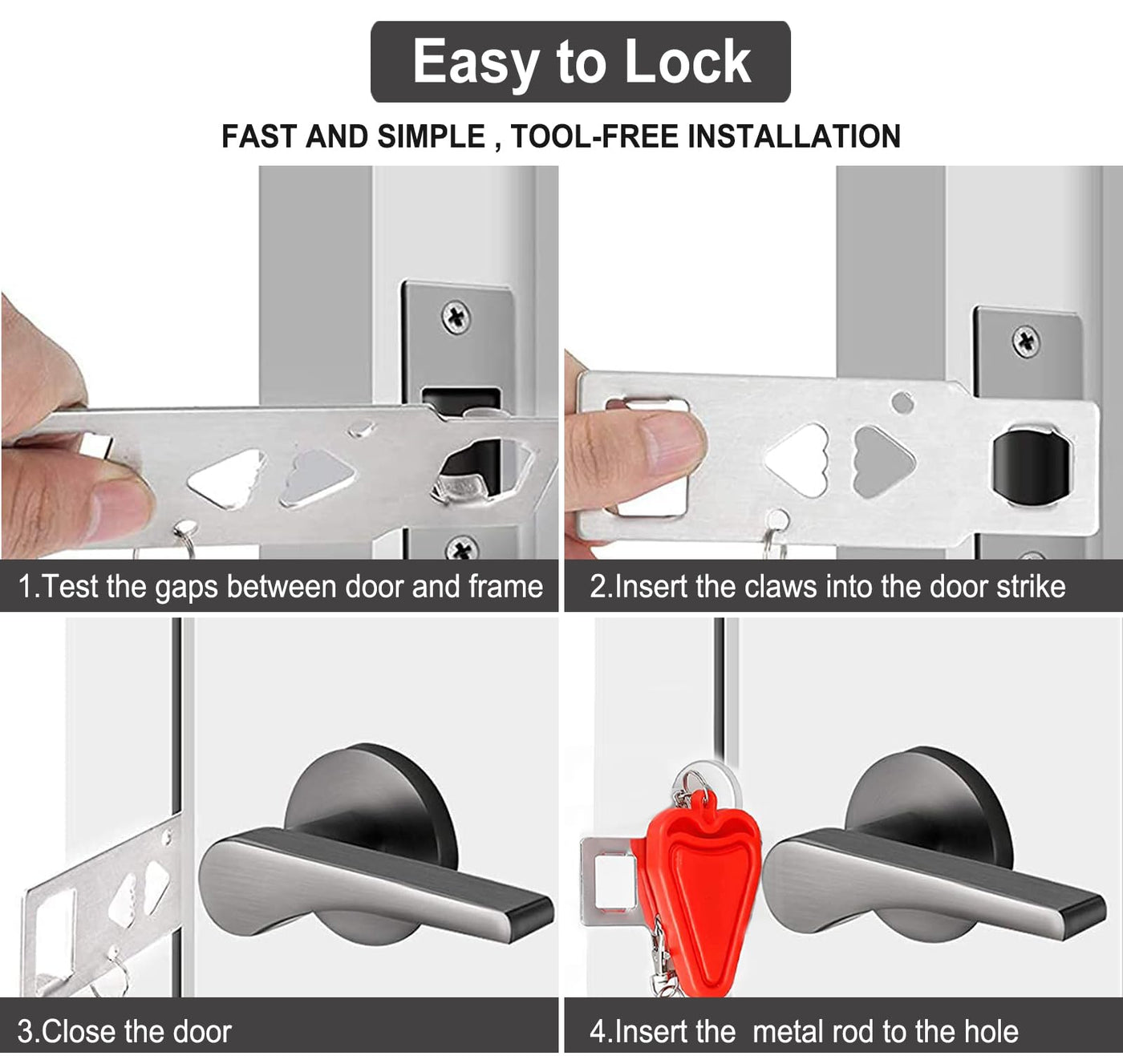 Easy to Lock

FAST AND SIMPLE , TOOL-FREE INSTALLATION

1.Test the gaps between door and frame

2.Insert the claws into the door strike

3.Close the door

4.Insert the  metal rod to the hole