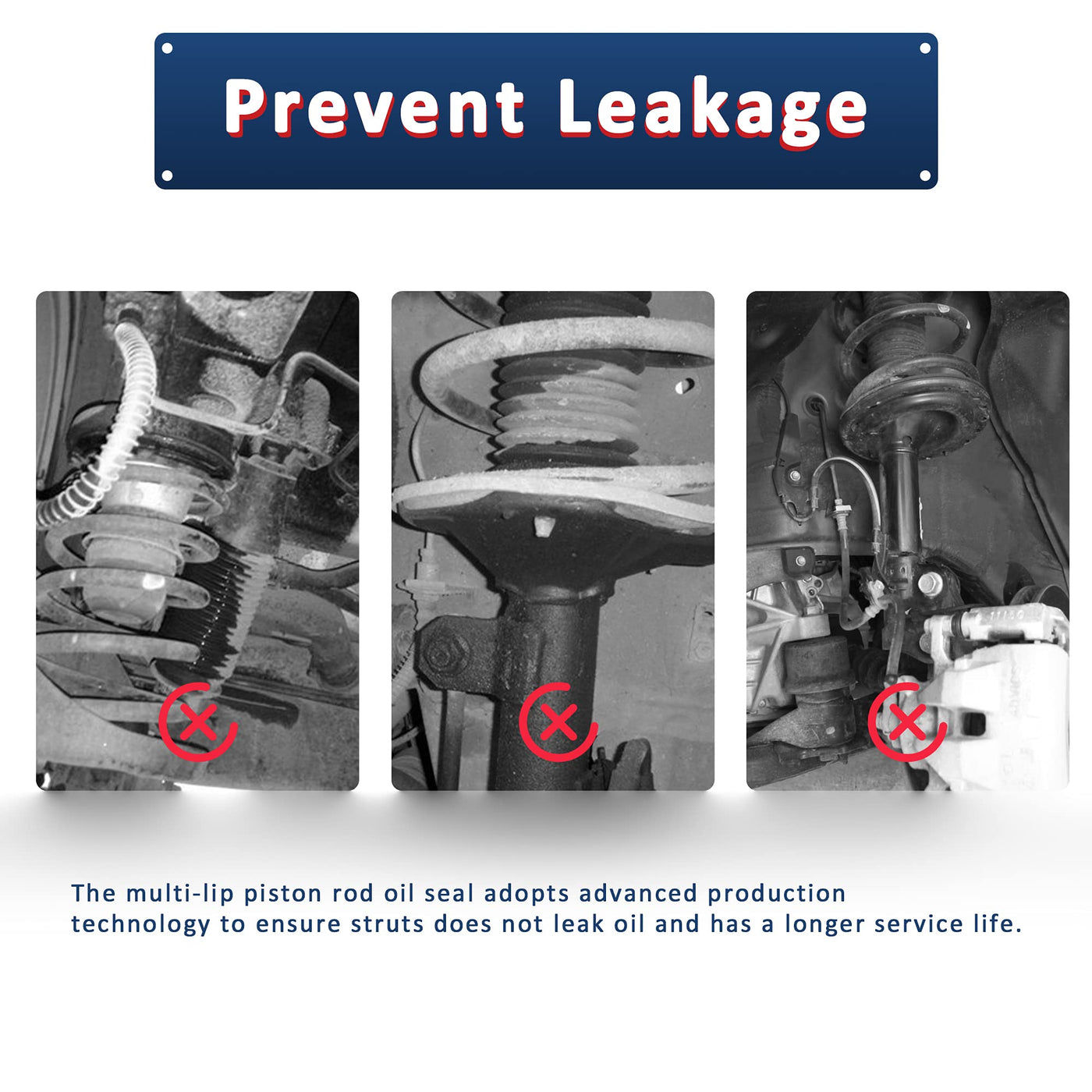 Prevent Leakage

The multi-lip piston rod oil seal adopts advanced production technology to ensure struts does not leak oil and has a longer service life.