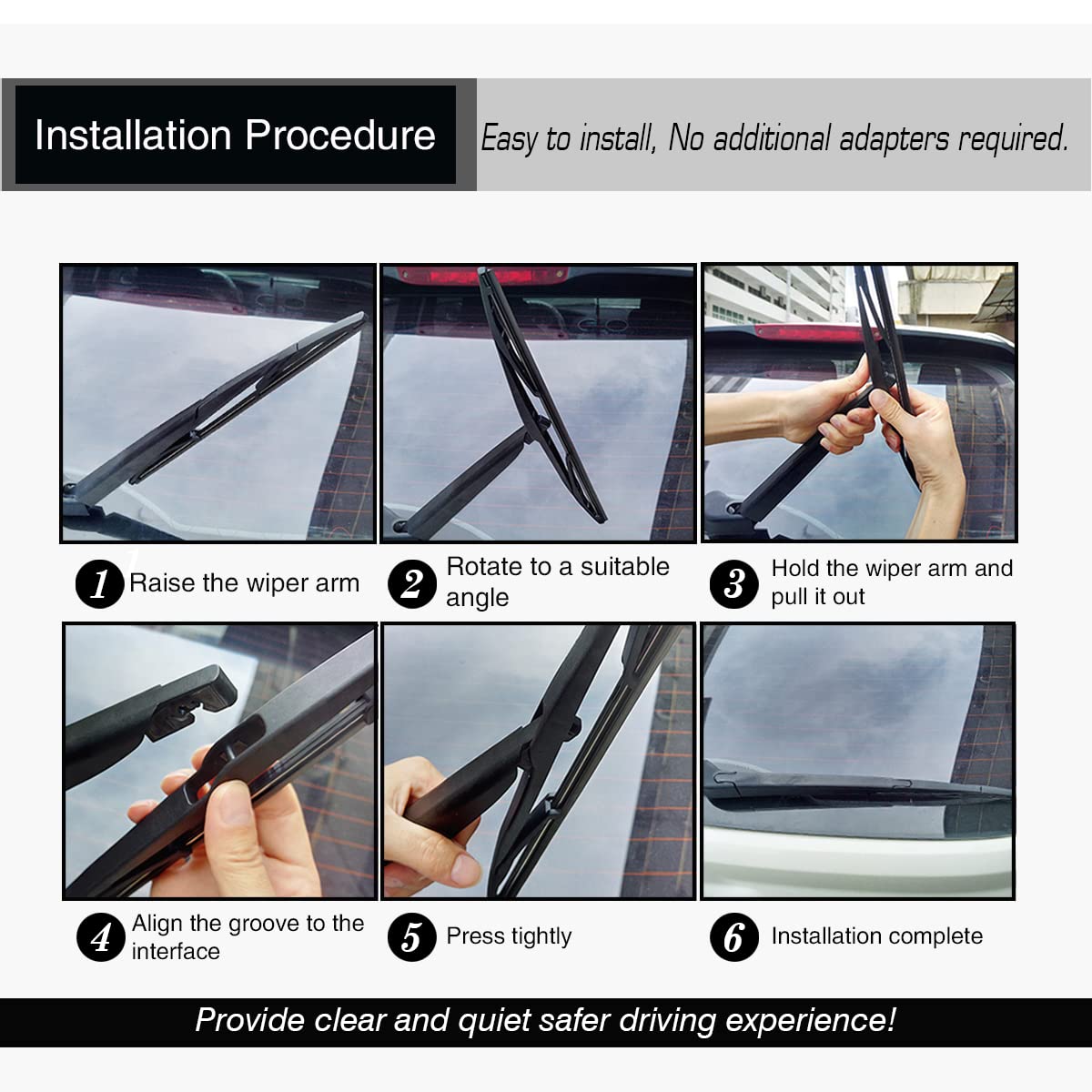 Installation Procedure

Easy to install, No additional adapters required.

1 Raise the wiper arm

2 Rotate to a suitable angle

3 Hold the wiper arm and pull it out

4 Align the groove to the interface

5 Press tightly

6 Installation complete

Provide clear and quiet safer driving experience!