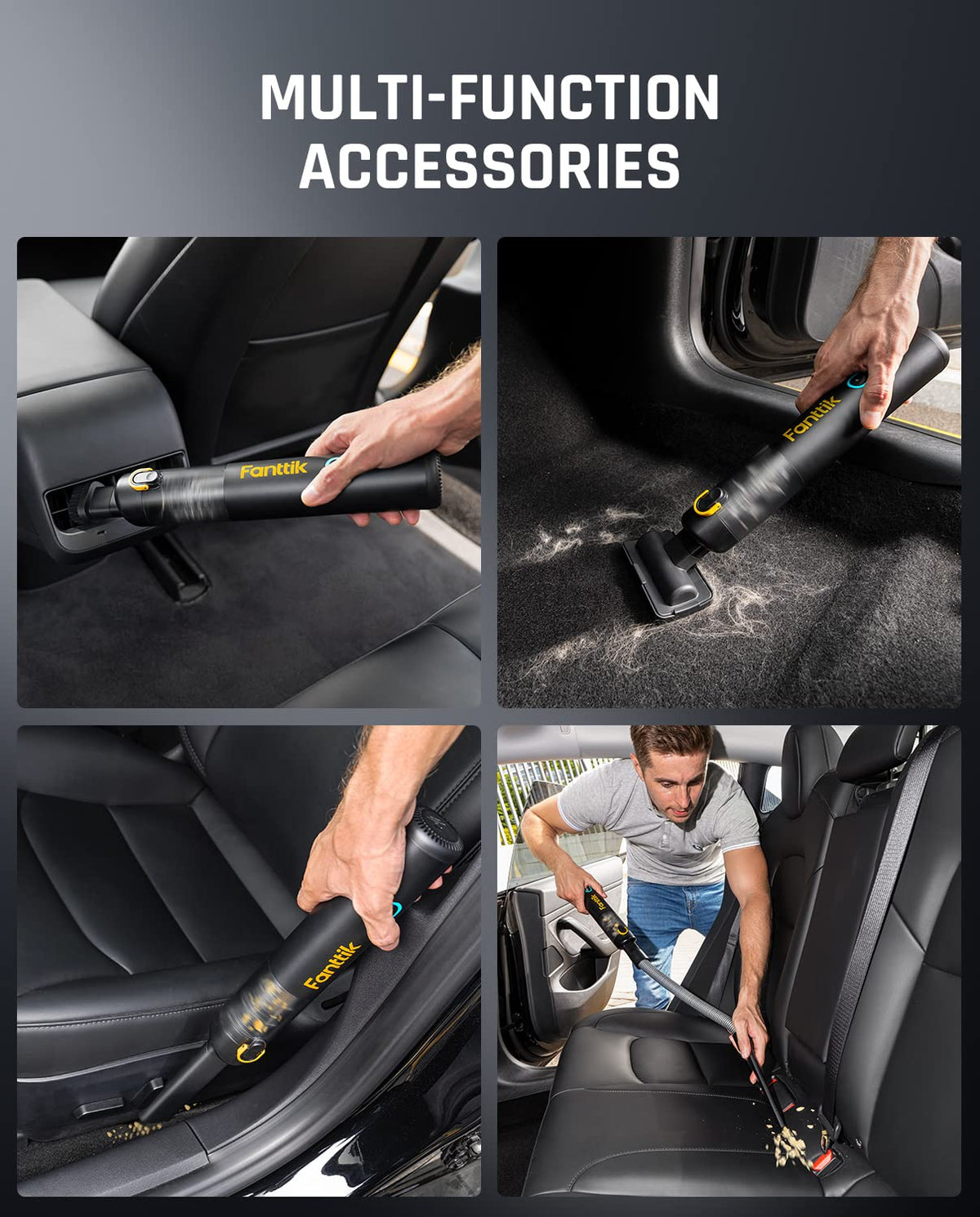 MULTI-FUNCTION ACCESSORIES

Fanttik

Fanttik

Fanttik

Fanttik