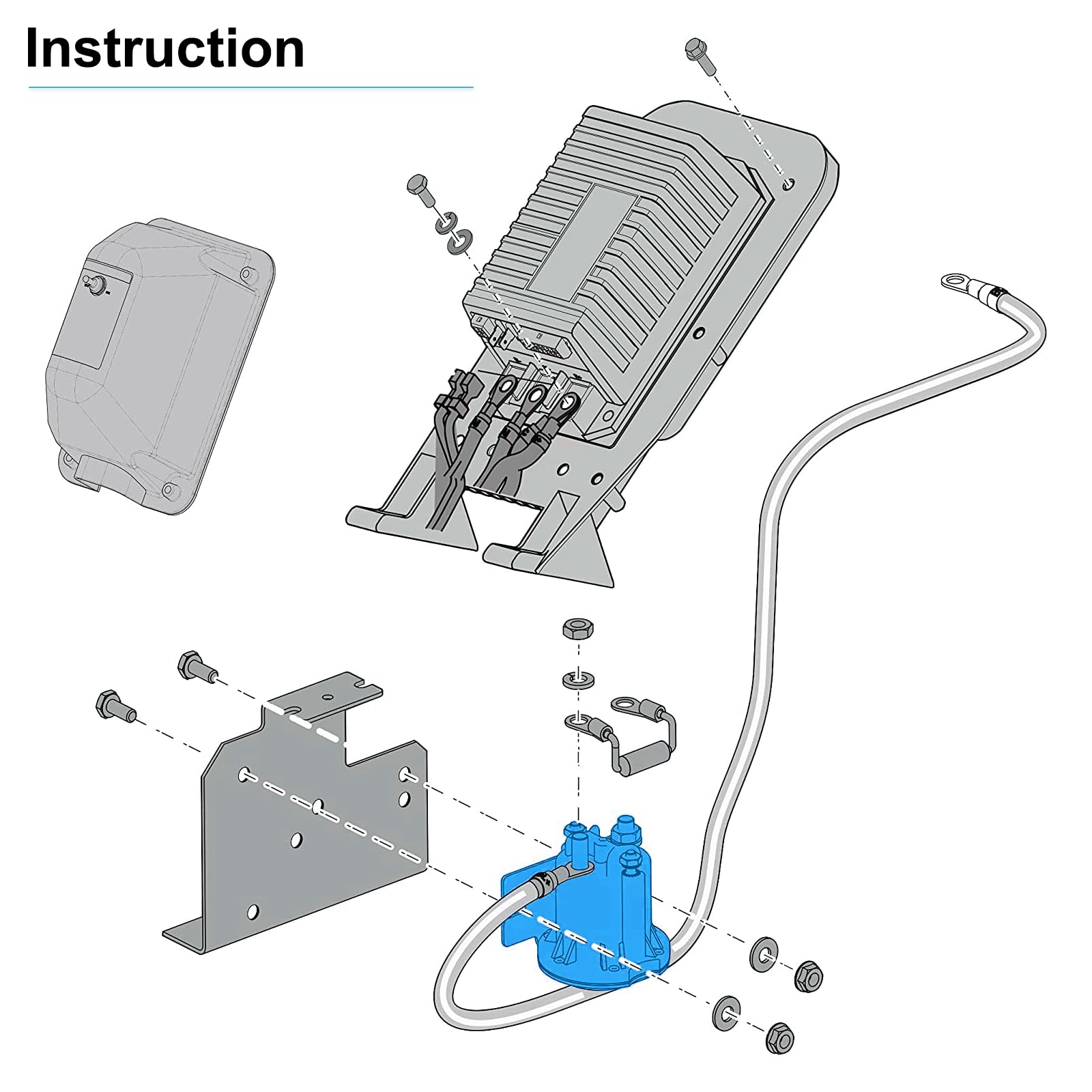 Instruction