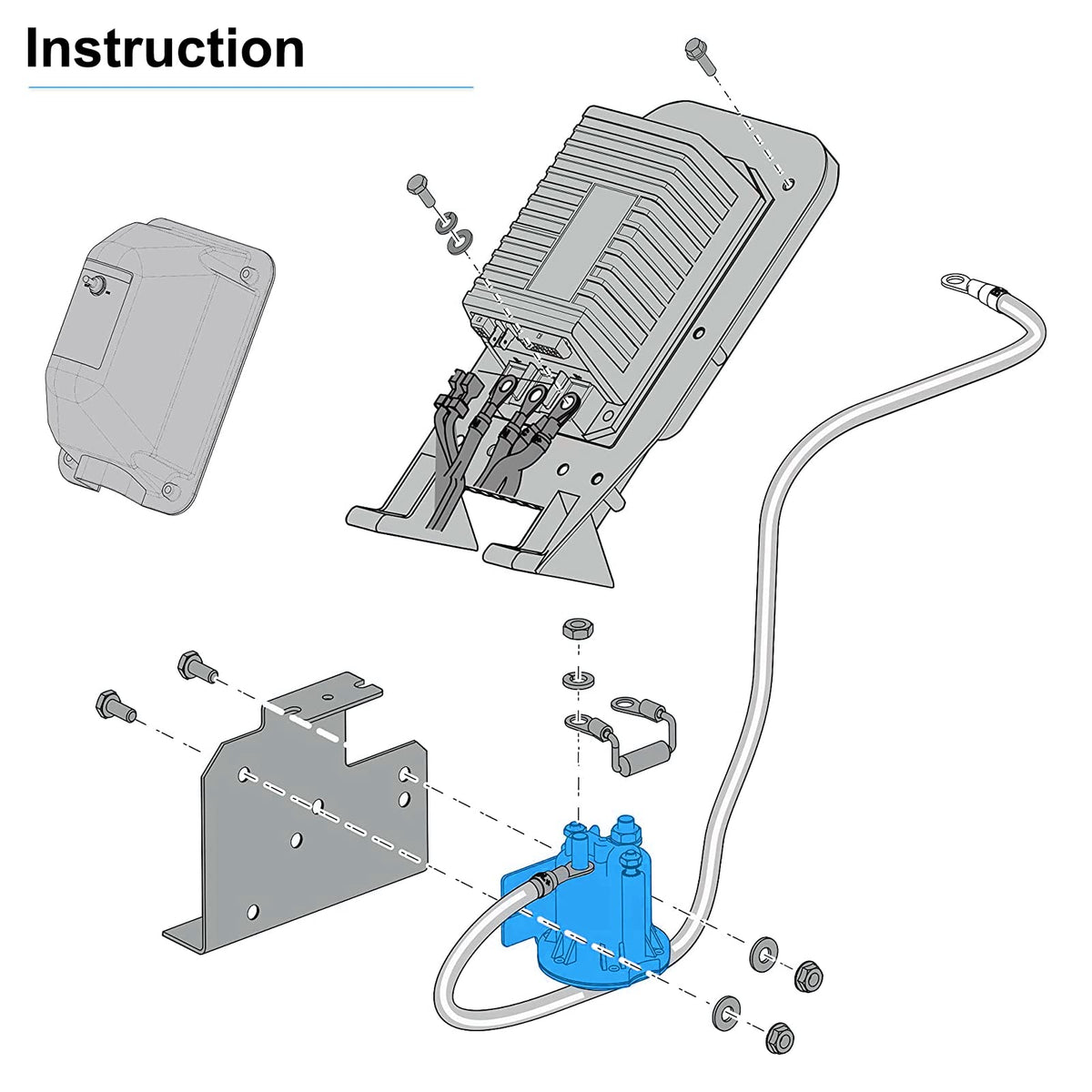 Instruction