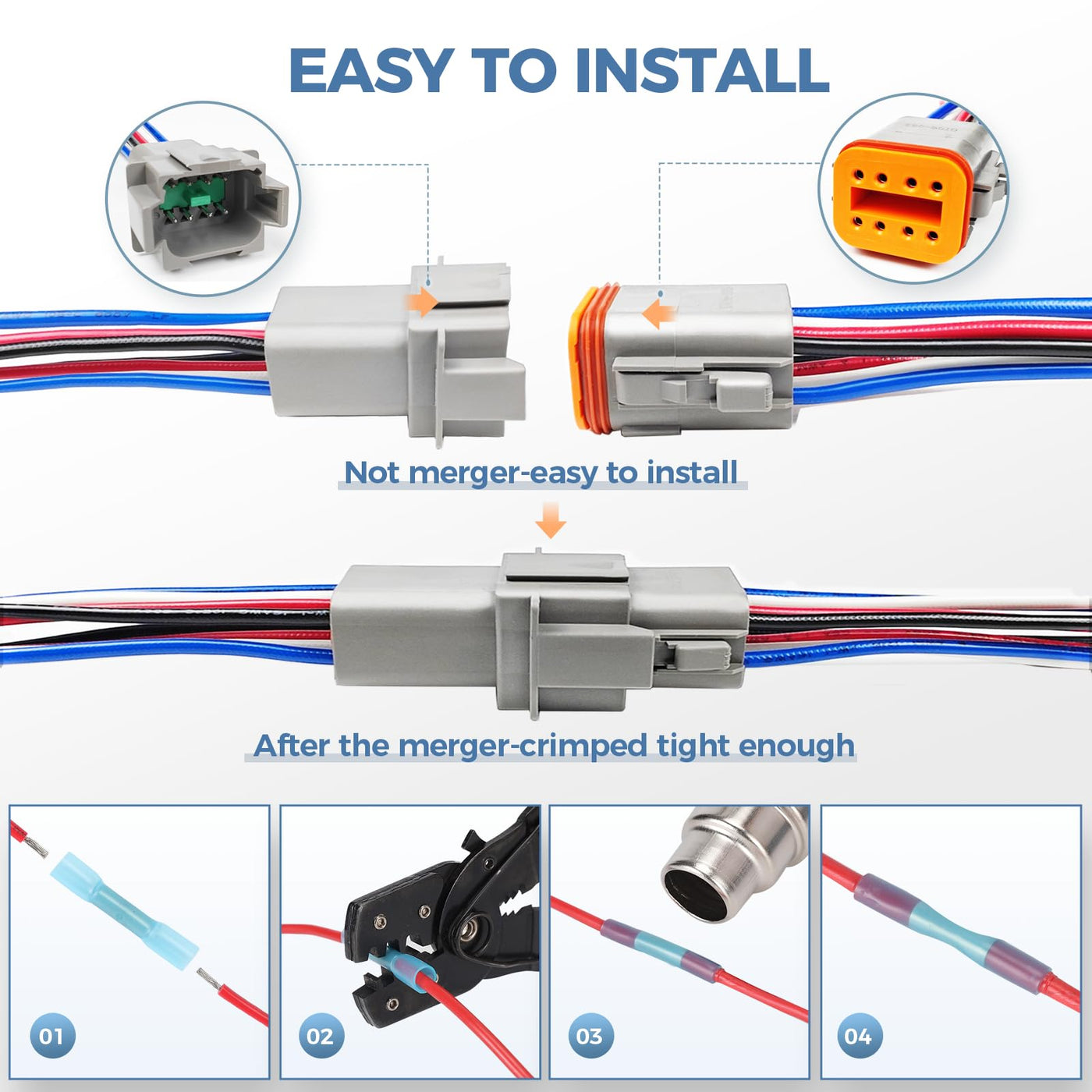 EASY TO INSTALL

Not merger-easy to install

After the merger-crimped tight enough

01

02

03

04