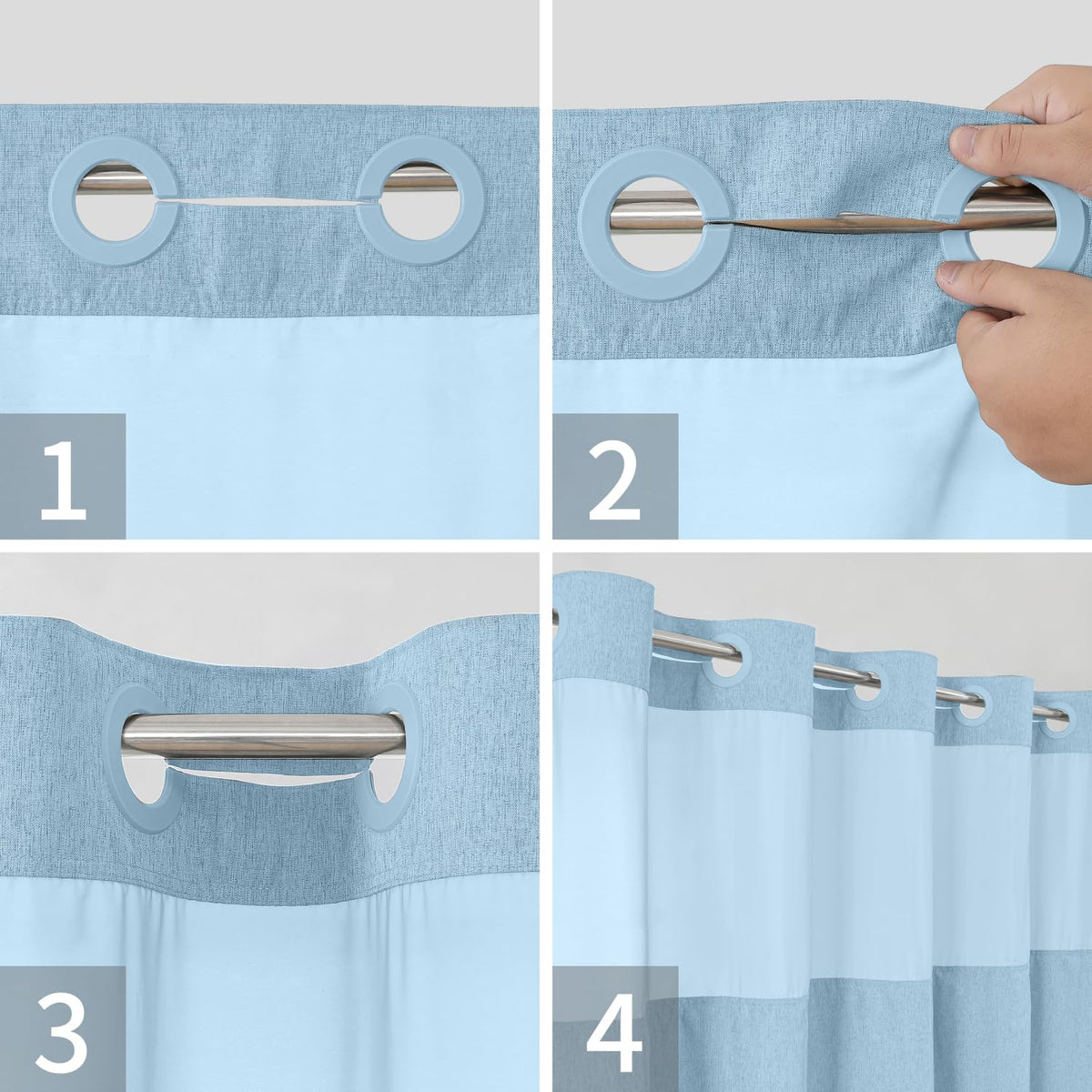 1

2

3

4