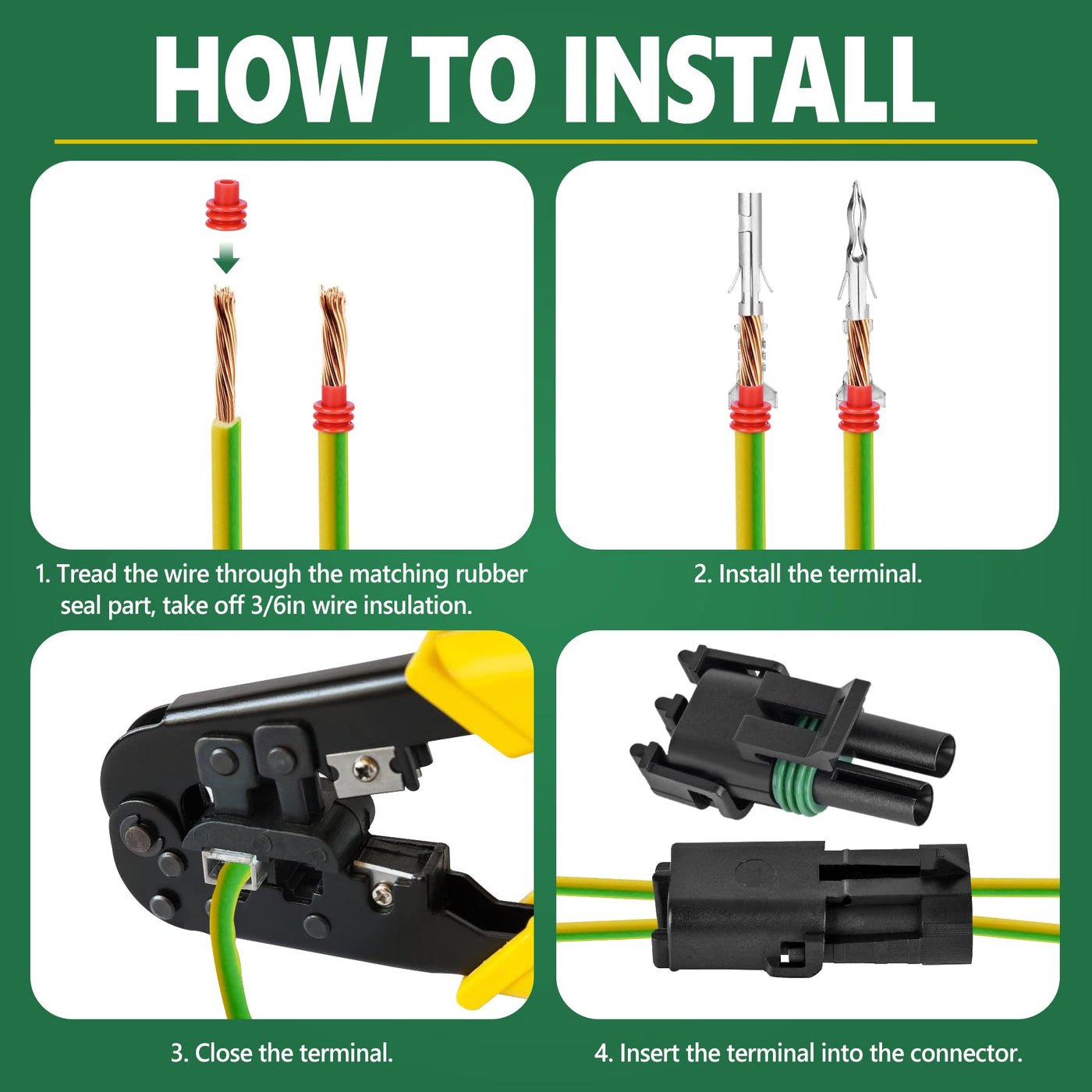 HOW TO INSTALL

1. Tread the wire through the matching rubber seal part, take off 3/6in wire insulation.

2. Install the terminal.

3. Close the terminal.

4. Insert the terminal into the connector.