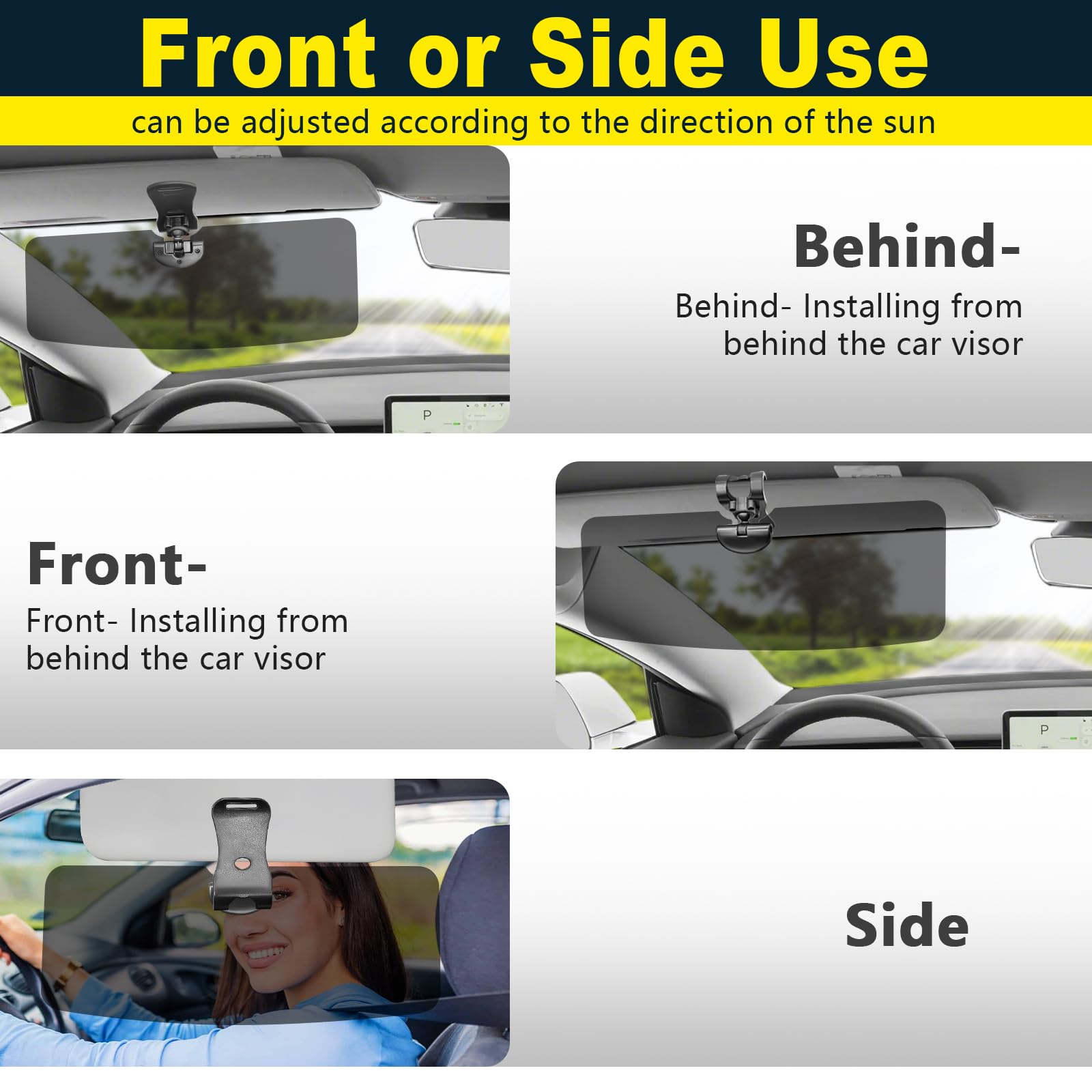 Front or Side Use

can be adjusted according to the direction of the sun

P

Behind-

Behind- Installing from behind the car visor

Front-

Front- Installing from behind the car visor

P

Side