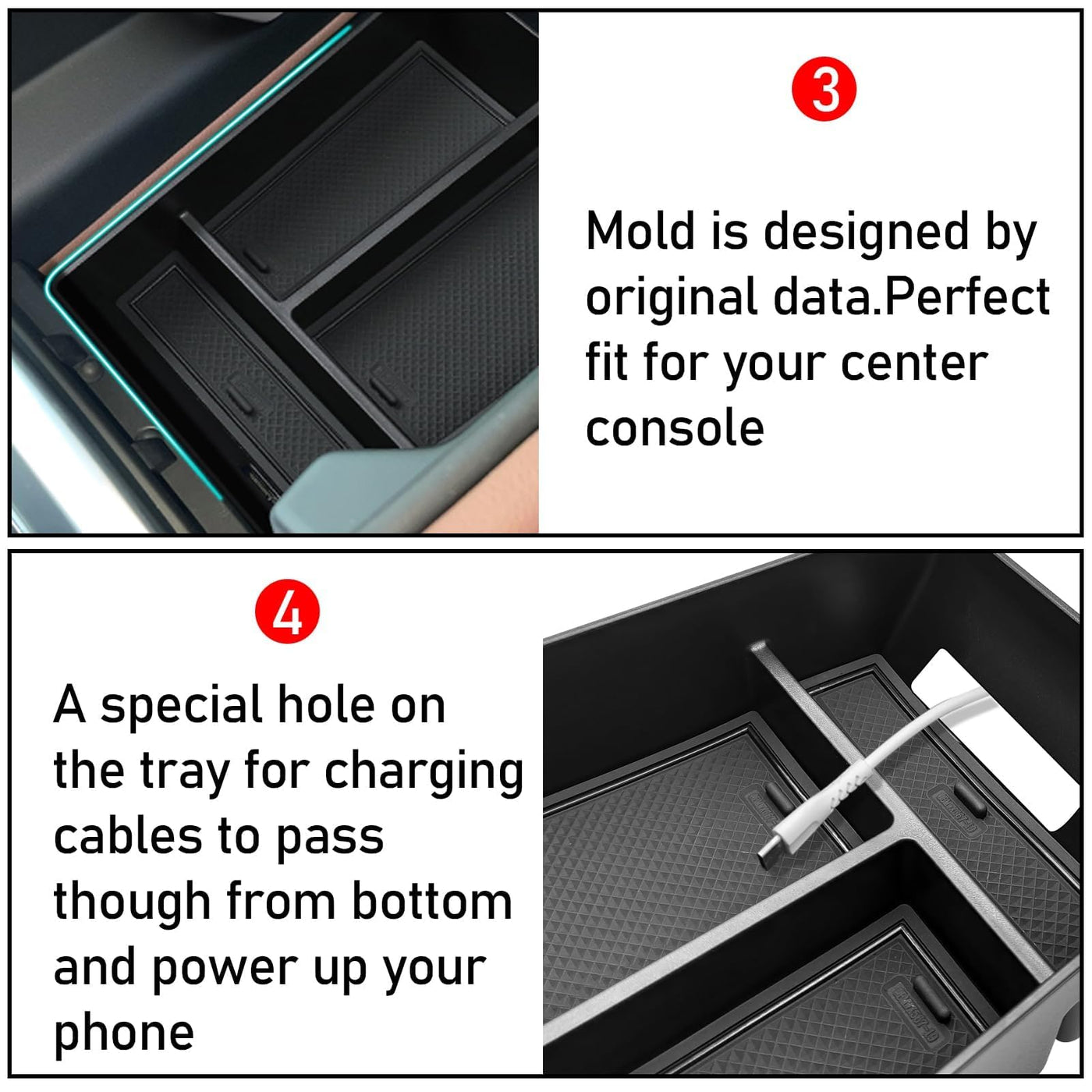 3

Mold is designed by original data.Perfect fit for your center console

4

A special hole on the tray for charging cables to pass though from bottom and power up your phone