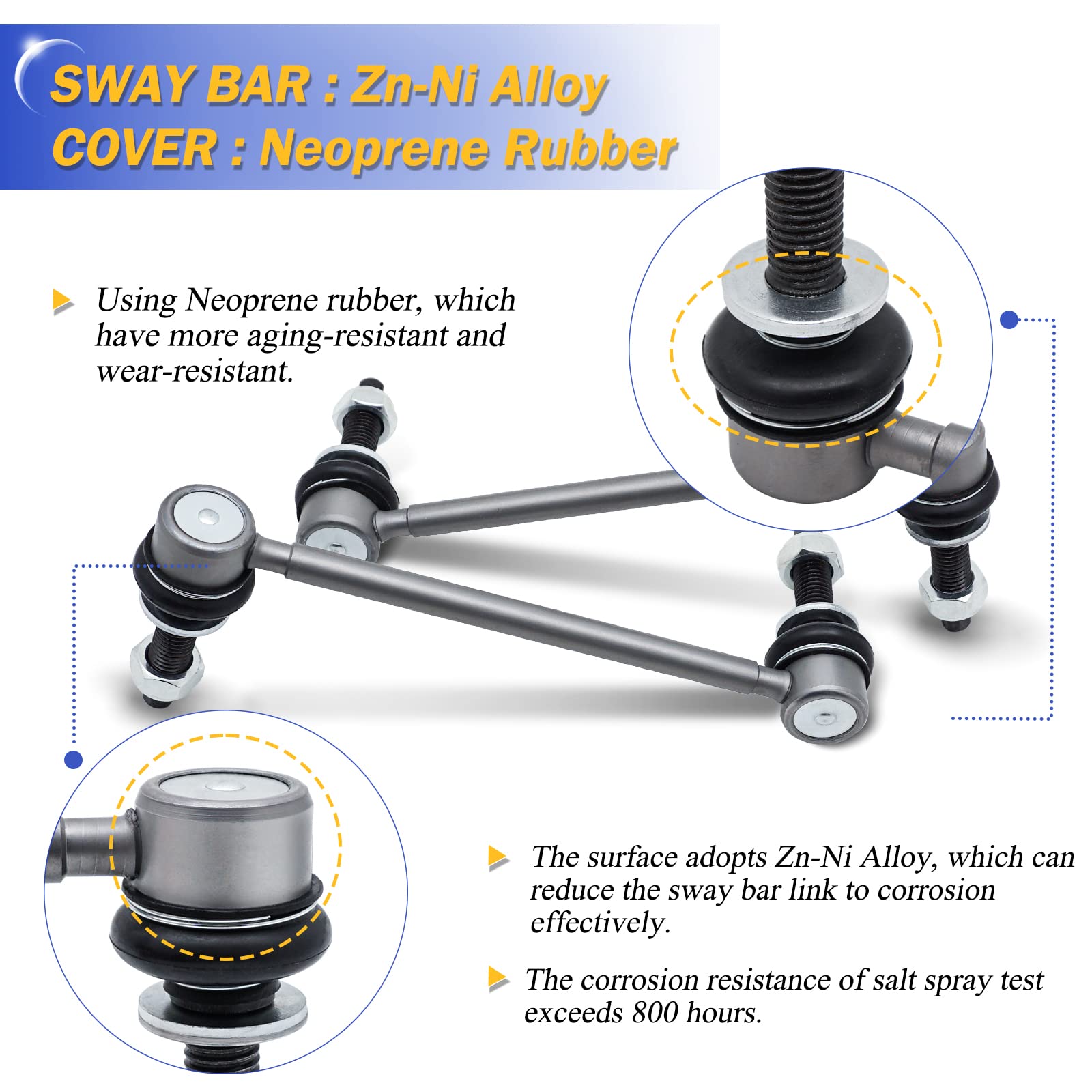 SWAY BAR : Zn-Ni Alloy
COVER : Neoprene Rubber

Using Neoprene rubber, which have more aging-resistant and wear-resistant.

The surface adopts Zn-Ni Alloy, which can reduce the sway bar link to corrosion effectively.

The corrosion resistance of salt spray test exceeds 800 hours.