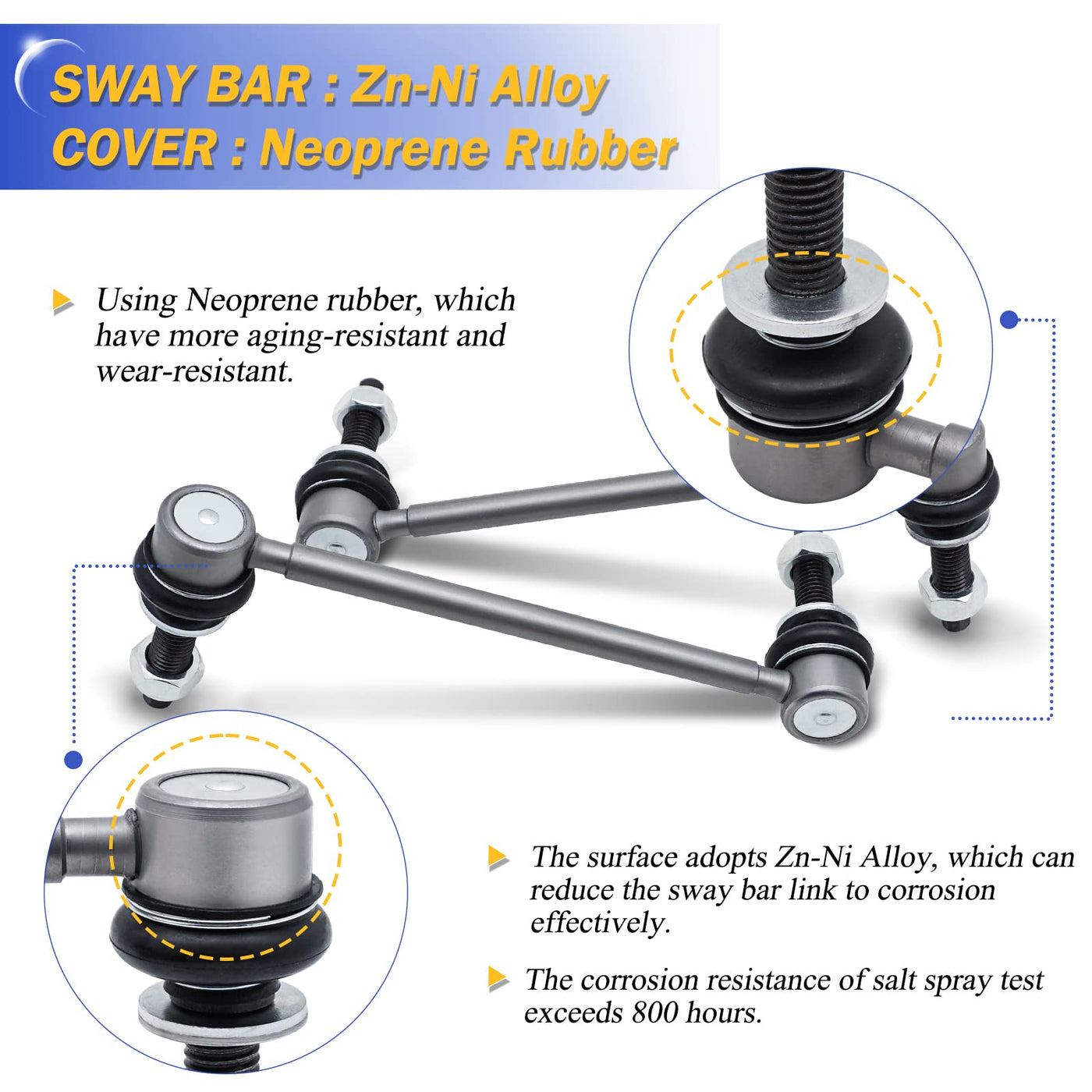 SWAY BAR : Zn-Ni Alloy
COVER : Neoprene Rubber

Using Neoprene rubber, which have more aging-resistant and wear-resistant.

The surface adopts Zn-Ni Alloy, which can reduce the sway bar link to corrosion effectively.

The corrosion resistance of salt spray test exceeds 800 hours.