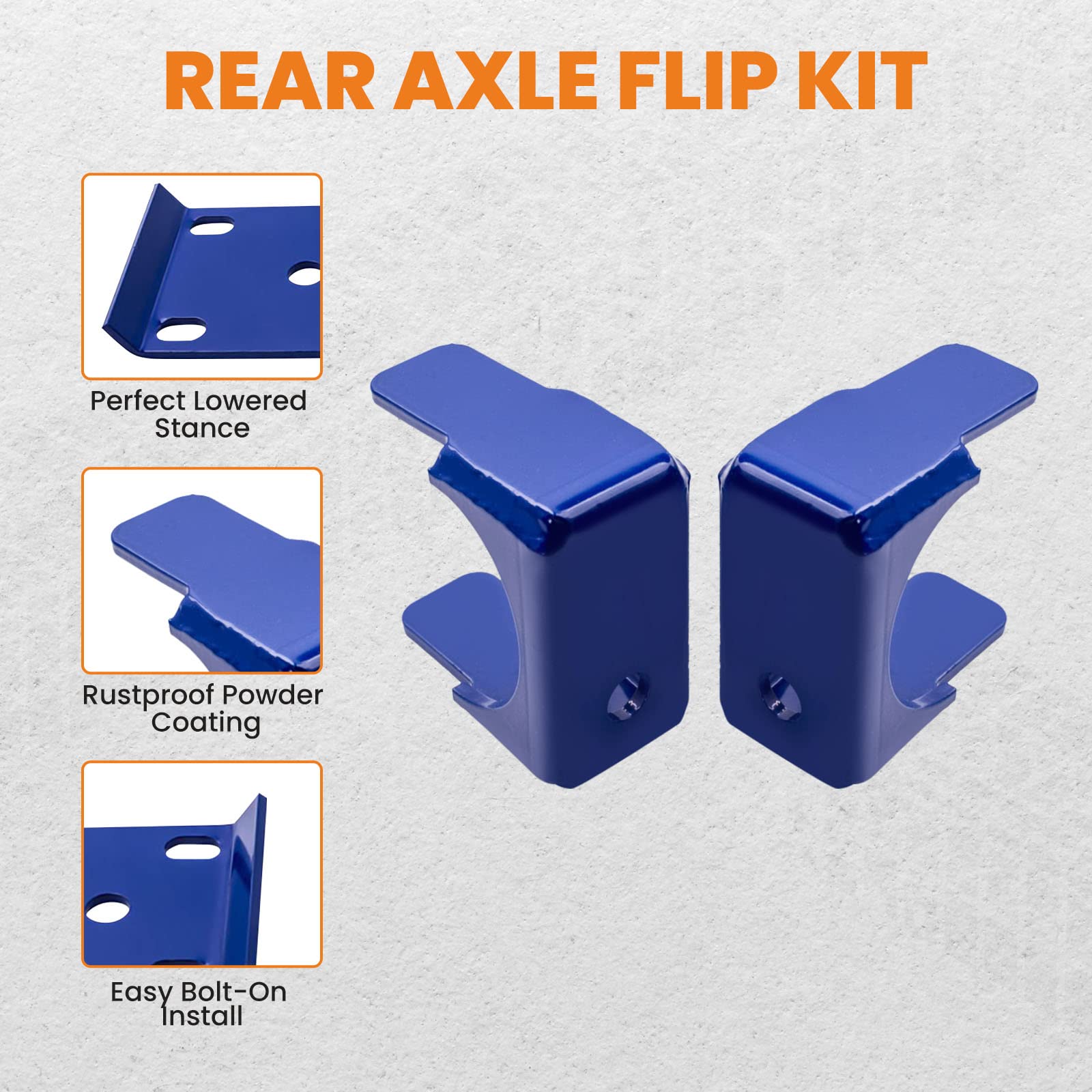 REAR AXLE FLIP KIT

Perfect Lowered Stance

Rustproof Powder Coating

Easy Bolt-On Install