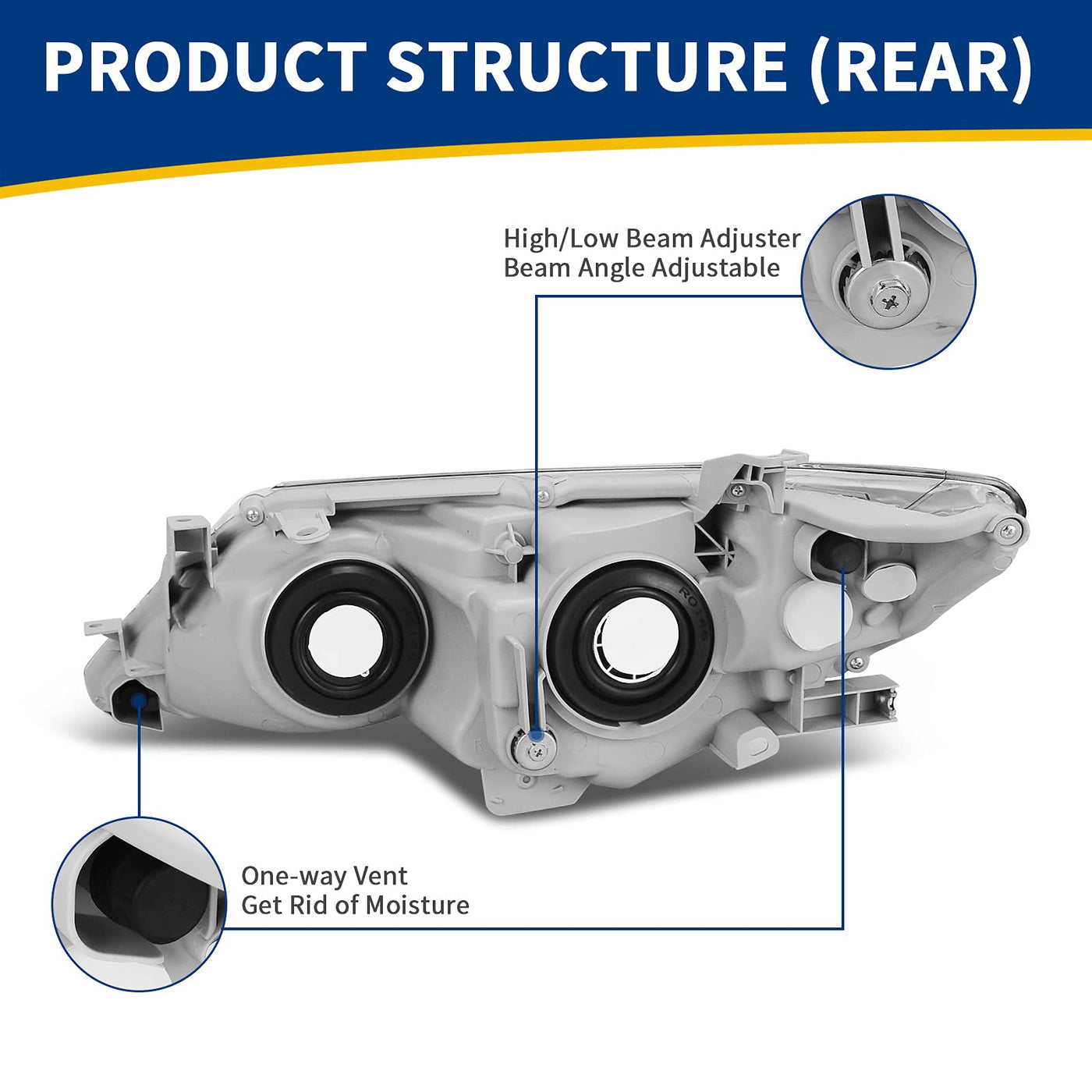 PRODUCT STRUCTURE (REAR)

High/Low Beam Adjuster
Beam Angle Adjustable

One-way Vent
Get Rid of Moisture