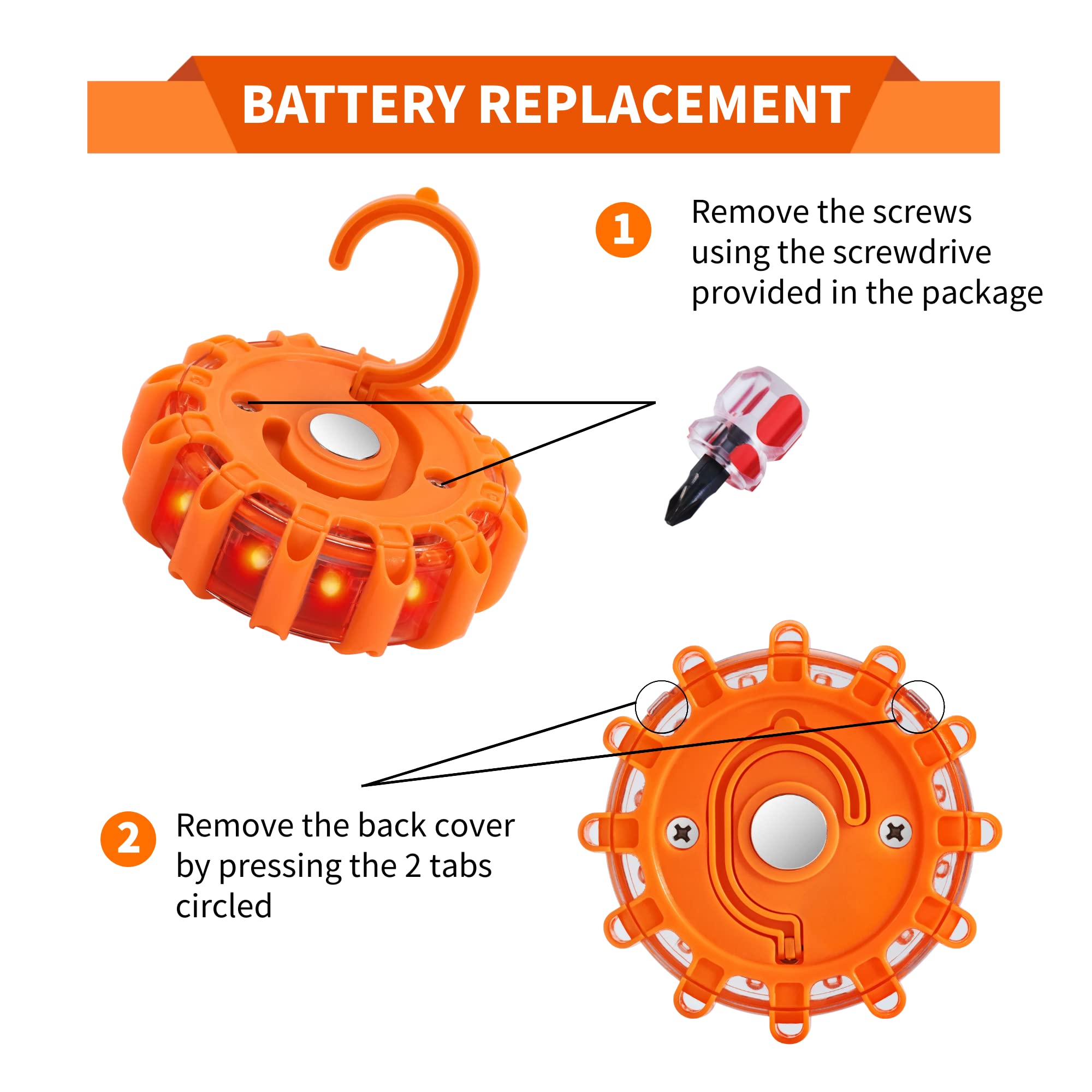 BATTERY REPLACEMENT

1 Remove the screws using the screwdrive provided in the package

2 Remove the back cover by pressing the 2 tabs circled