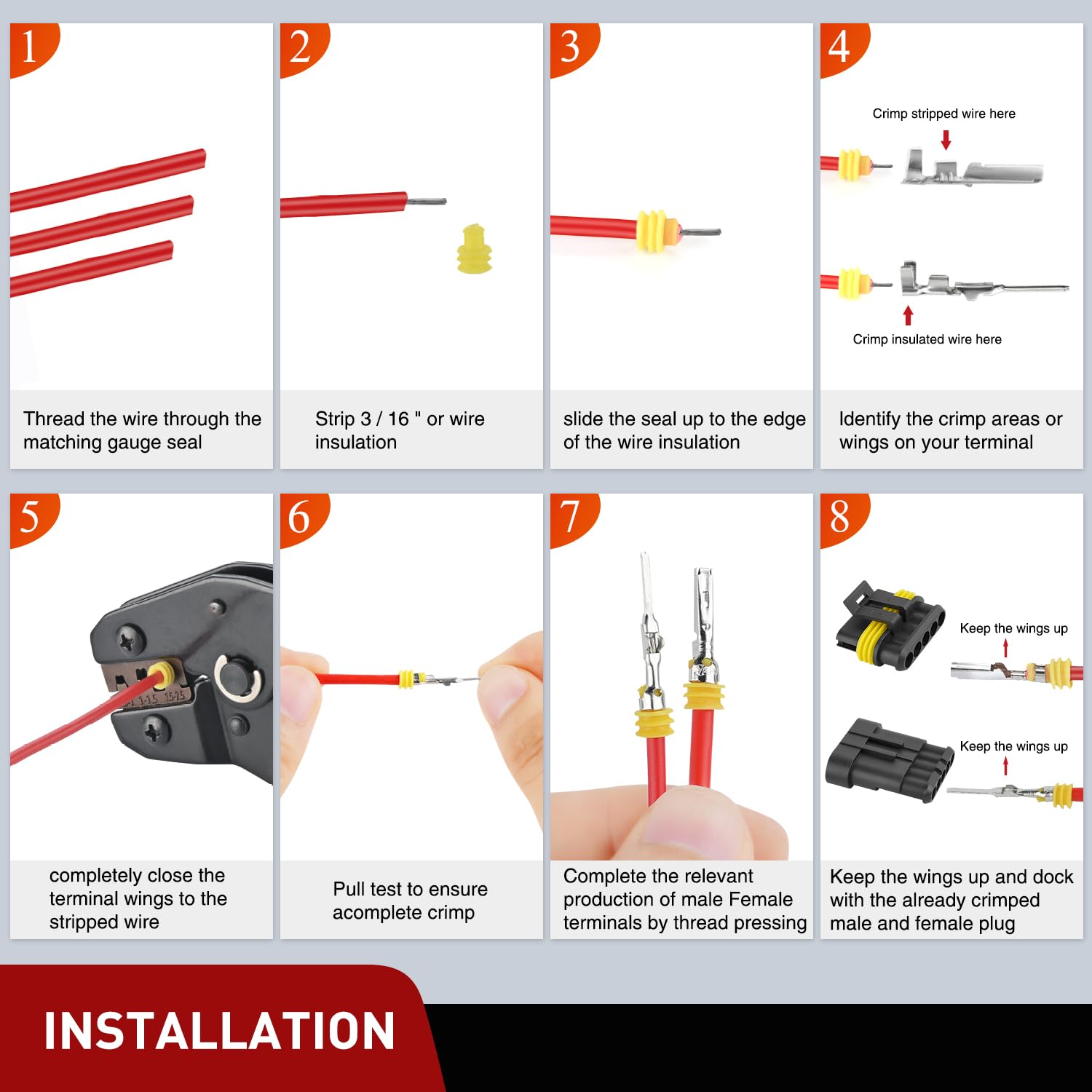 1

Thread the wire through the matching gauge seal

2

Strip 3 / 16 " or wire insulation

3

slide the seal up to the edge of the wire insulation

4

Crimp stripped wire here

Crimp insulated wire here

Identify the crimp areas or wings on your terminal

5

1-1.5 1.5-2.5

completely close the terminal wings to the stripped wire

6

Pull test to ensure acomplete crimp

7

Complete the relevant production of male Female terminals by thread pressing

8

Keep the wings up

Keep the wings up

Keep the wings up and dock with the already crimped male and female plug

INSTALLATION