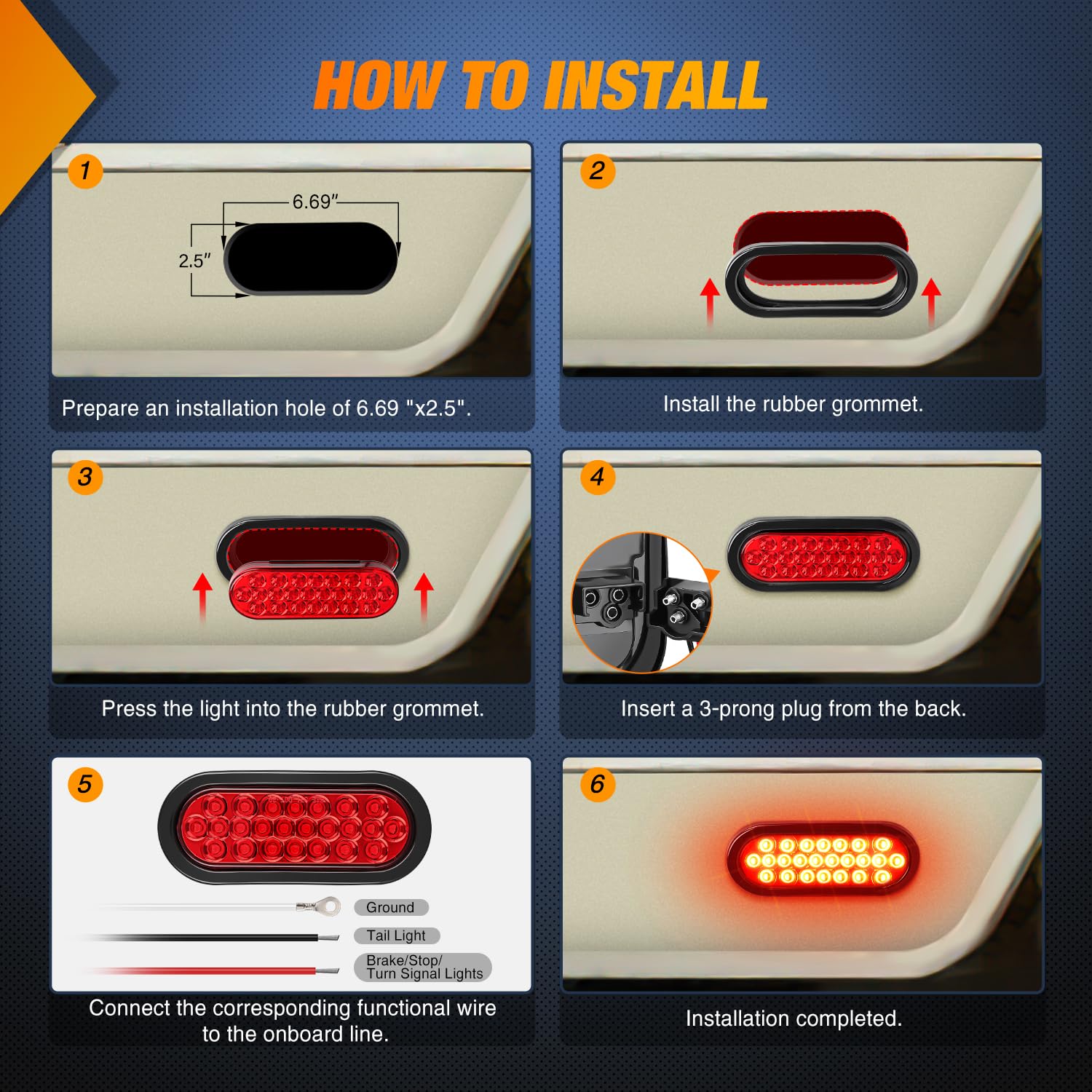 HOW TO INSTALL

1

6.69″

2.5″

Prepare an installation hole of 6.69 "x2.5".

2

Install the rubber grommet.

3

Press the light into the rubber grommet.

4

Insert a 3-prong plug from the back.

5

Ground

Tail Light

Brake/Stop/ Turn Signal Lights

Connect the corresponding functional wire to the onboard line.

6

Installation completed.