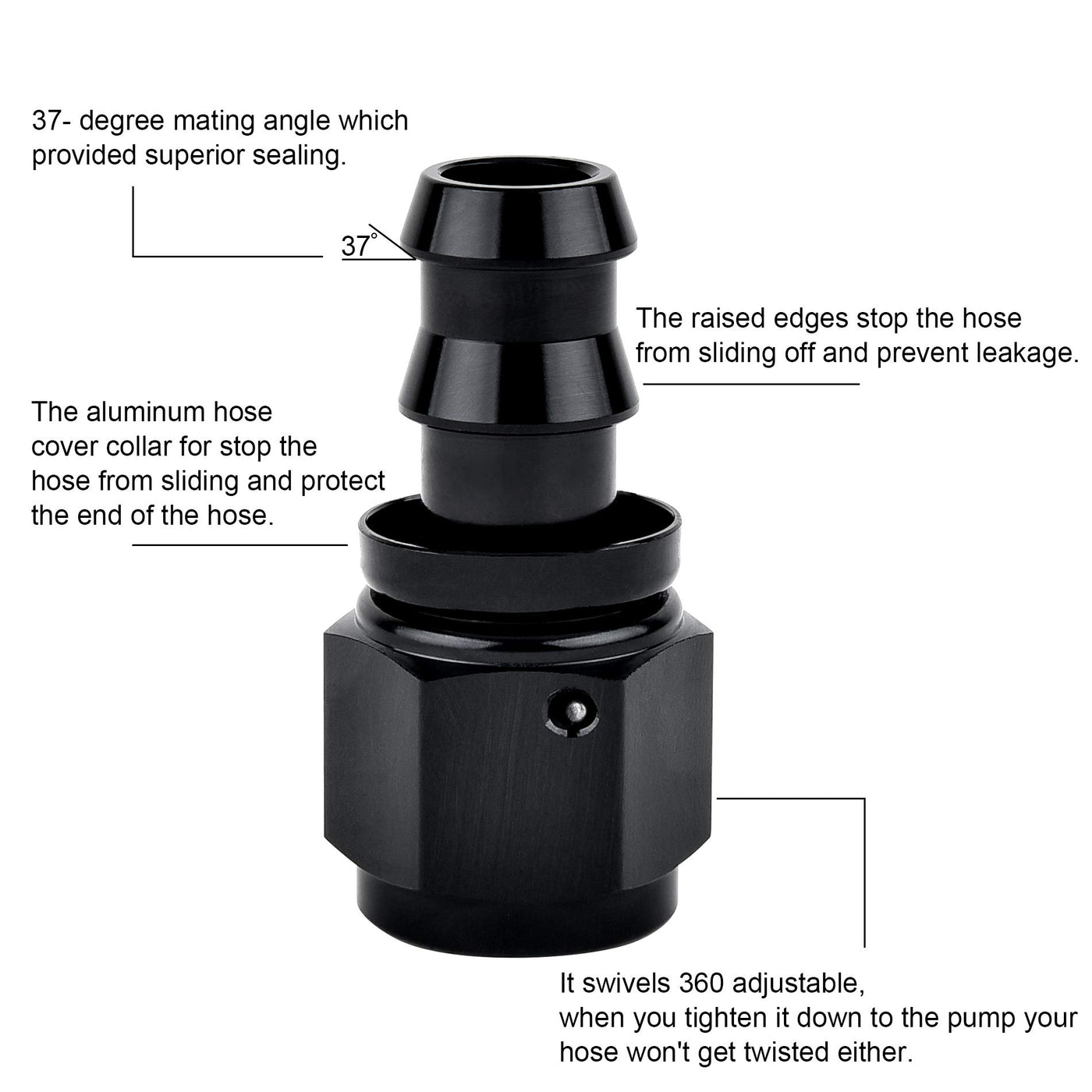 37- degree mating angle which provided superior sealing.

37°

The raised edges stop the hose from sliding off and prevent leakage.

The aluminum hose cover collar for stop the hose from sliding and protect the end of the hose.

It swivels 360 adjustable,
when you tighten it down to the pump your hose won't get twisted either.