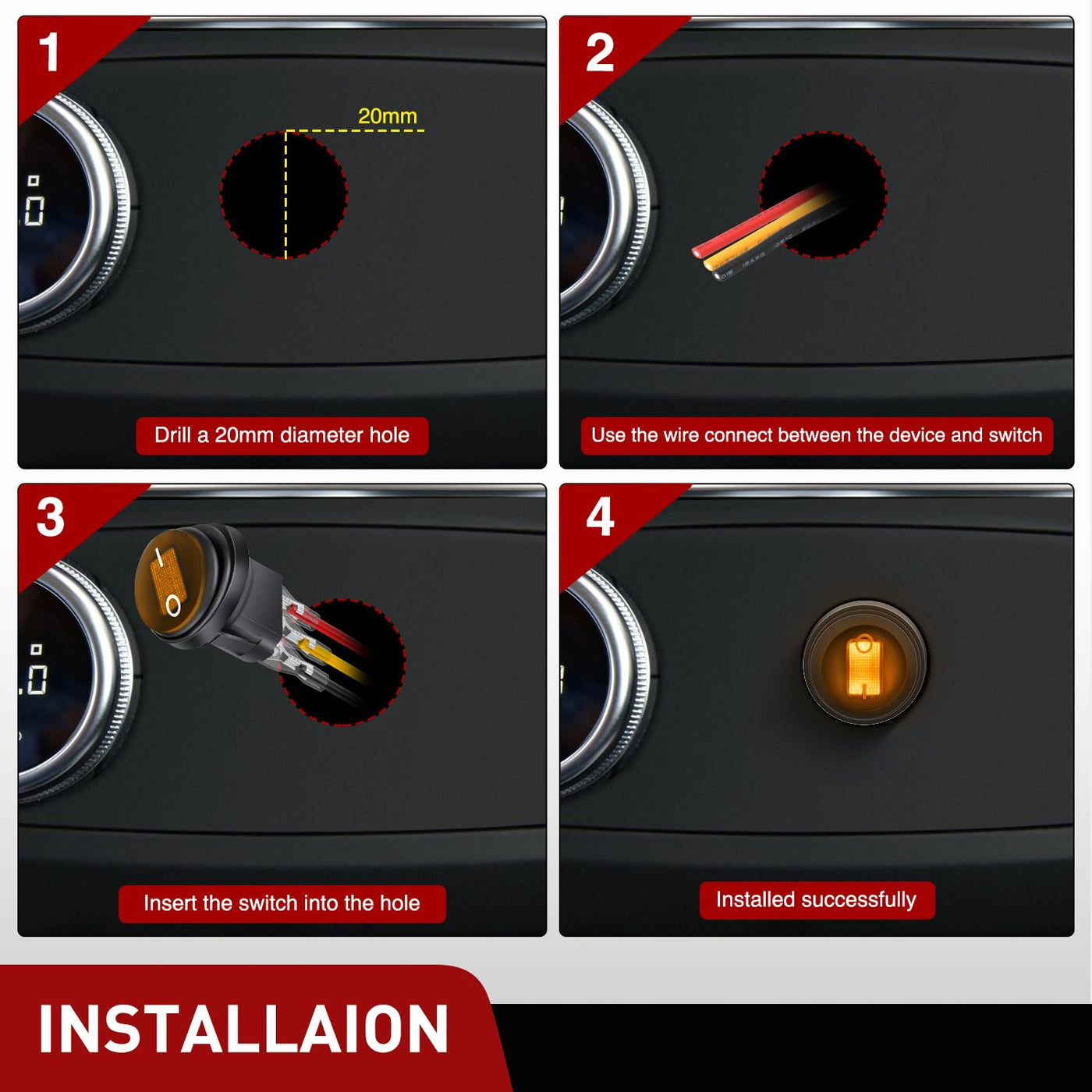 1

20mm

Drill a 20mm diameter hole

2

Use the wire connect between the device and switch

3

Insert the switch into the hole

4

Installed successfully

INSTALLAION