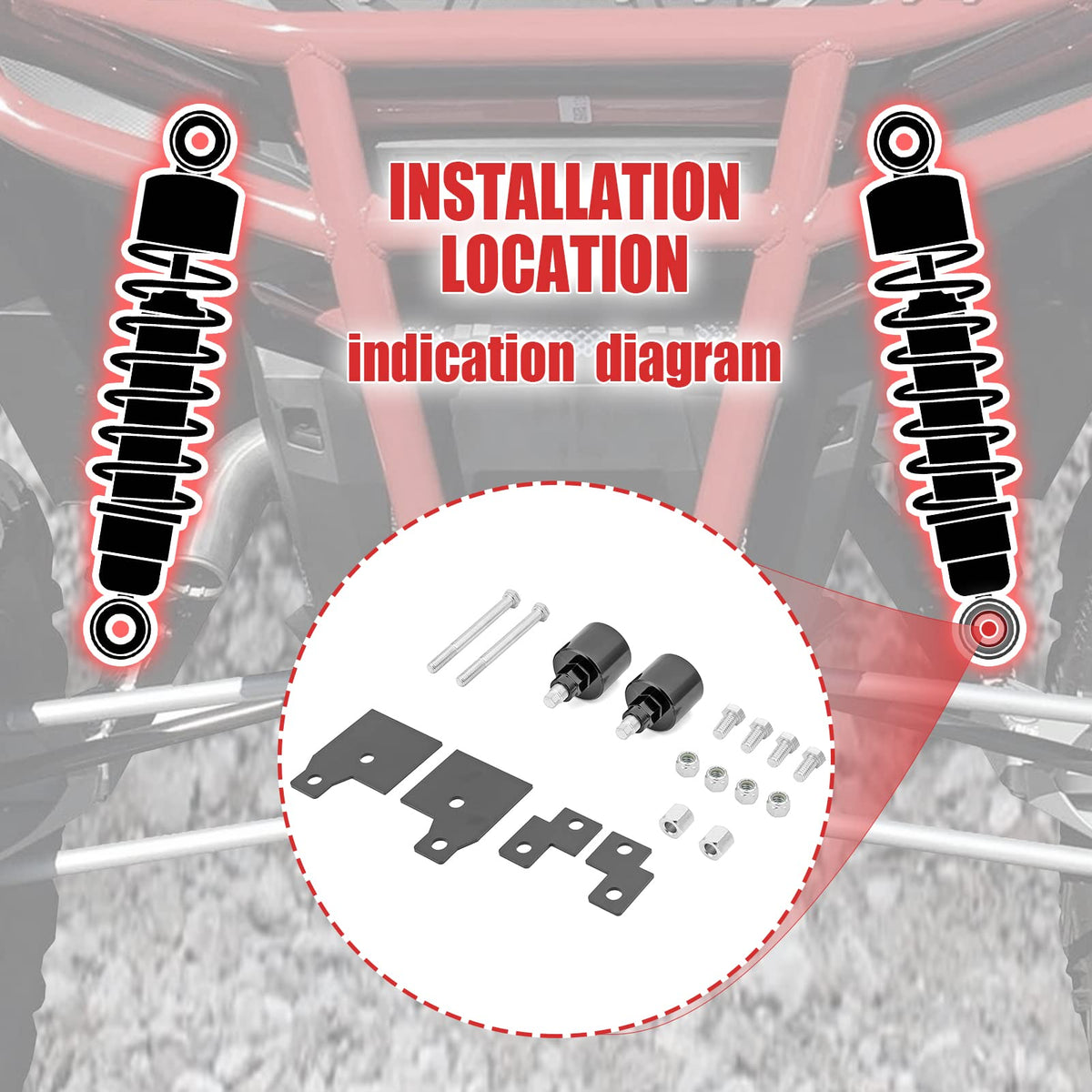 INSTALLATION LOCATION

indication diagram