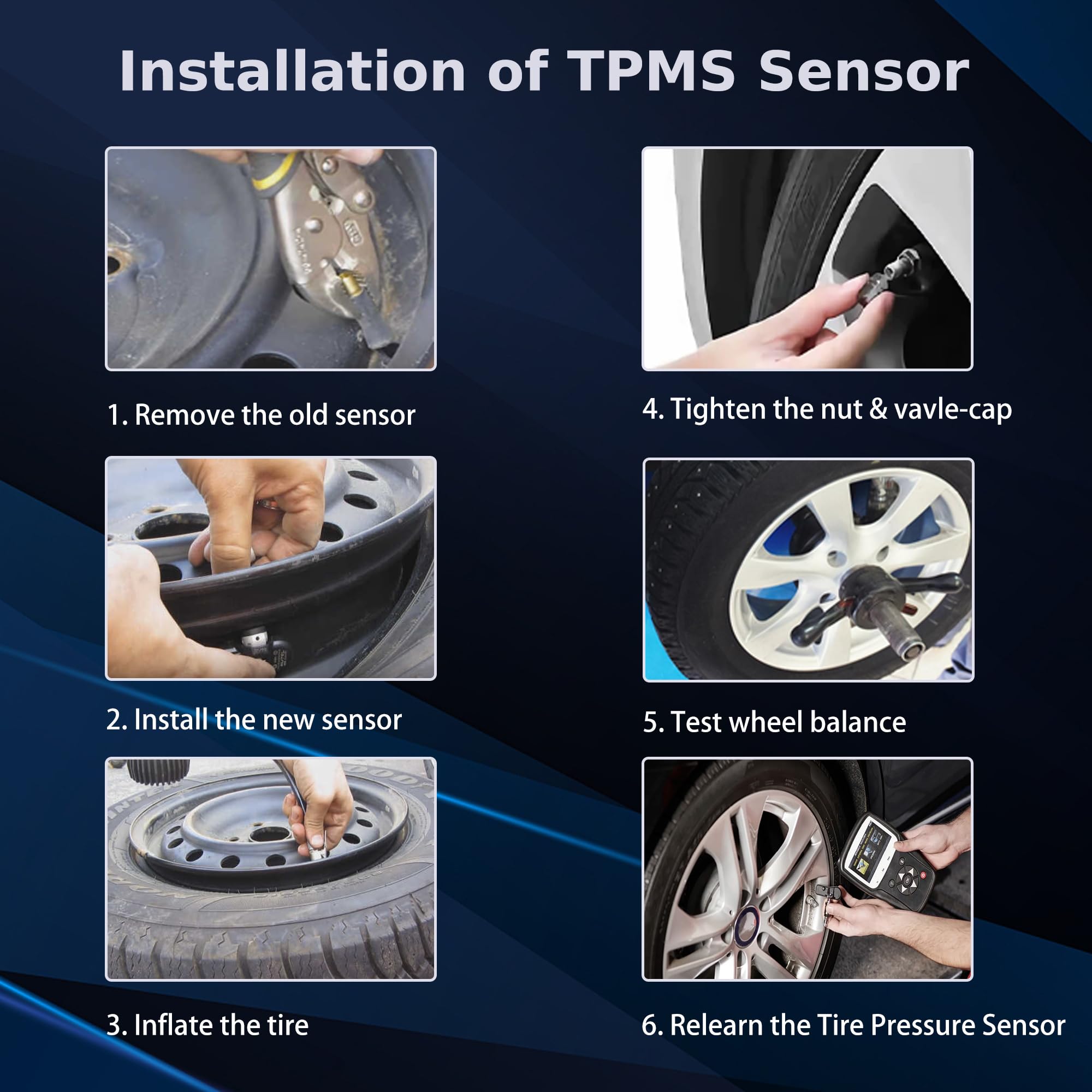 Installation of TPMS Sensor

1. Remove the old sensor

2. Install the new sensor

3. Inflate the tire

4. Tighten the nut & vavle-cap

5. Test wheel balance

6. Relearn the Tire Pressure Sensor