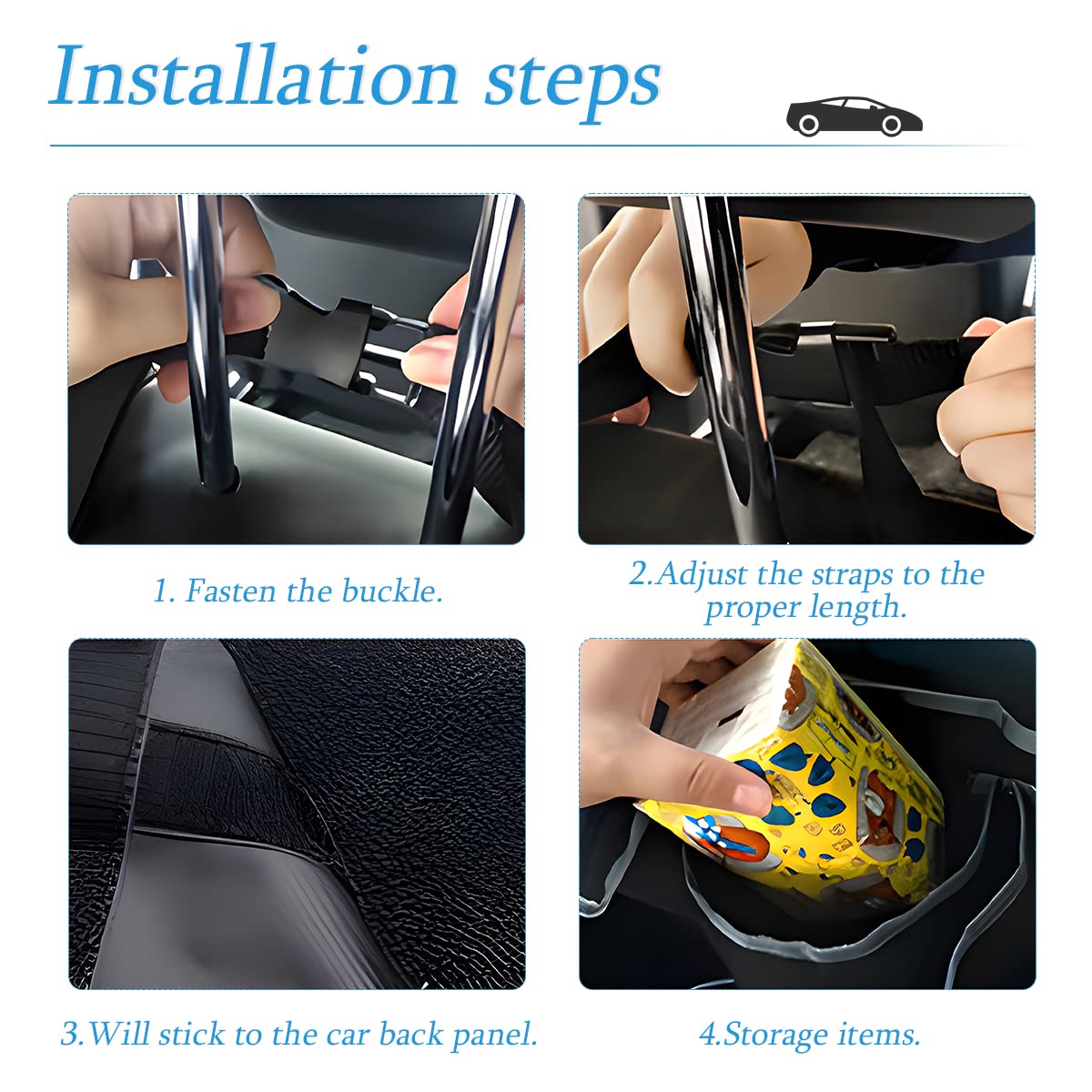 Installation steps

1. Fasten the buckle.

2.Adjust the straps to the proper length.

3.Will stick to the car back panel.

4.Storage items.